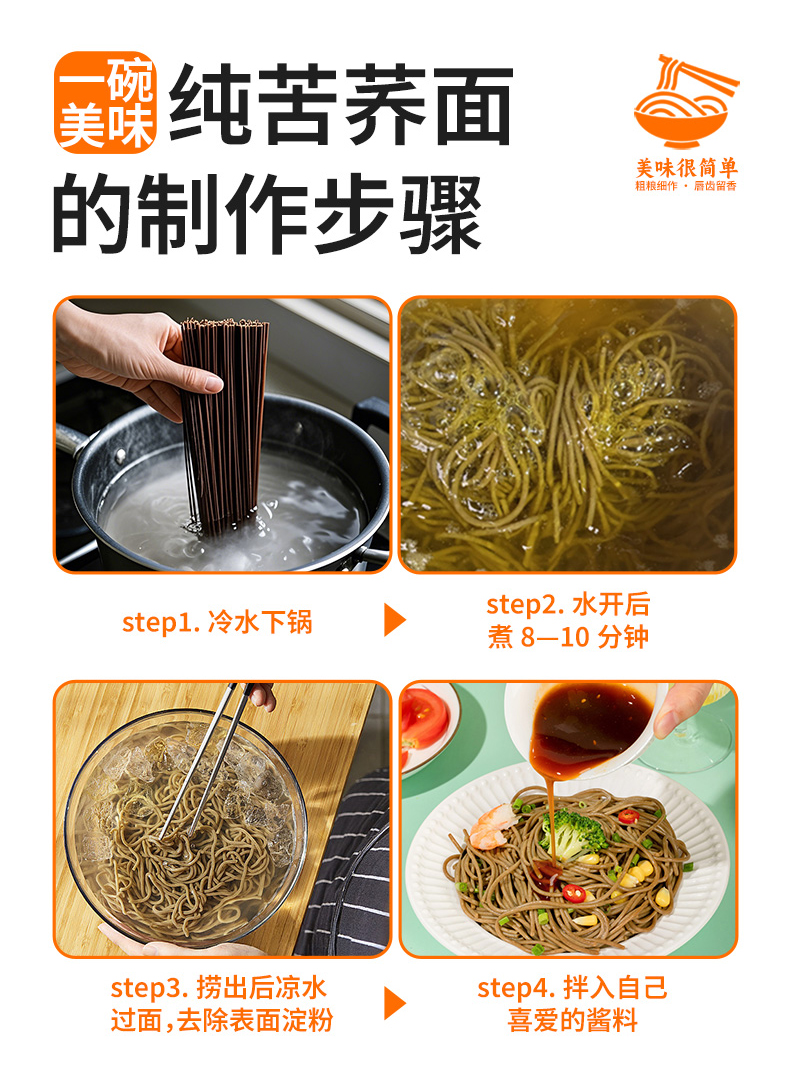 一碗美味 纯苦荞面的制作步骤

美味很简单
粗粮细作 · 唇齿留香

step1. 冷水下锅

step2. 水开后煮 8—10 分钟

step3. 捞出后凉水过面，去除表面淀粉

step4. 拌入自己喜爱的酱料