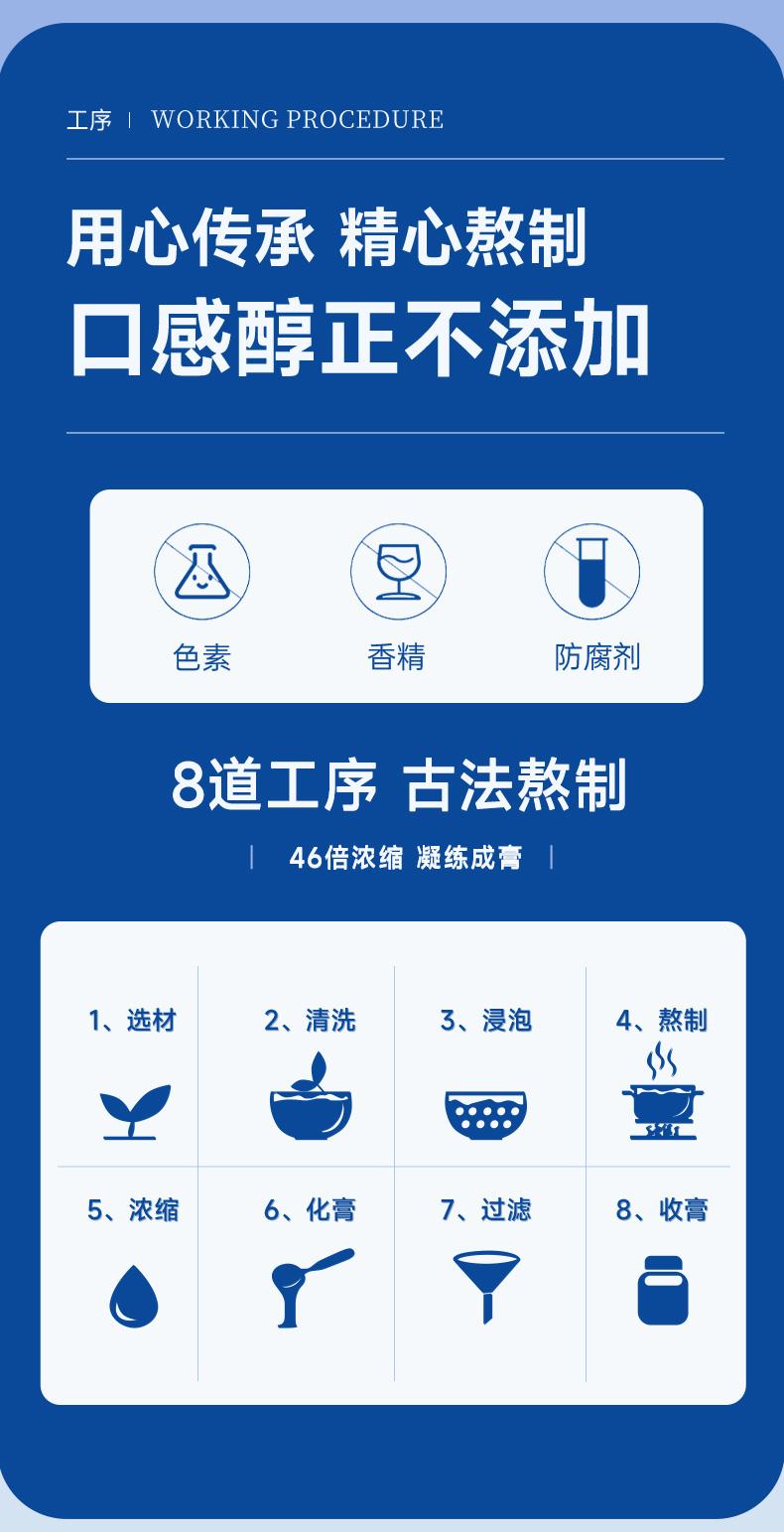 工序 | WORKING PROCEDURE

用心传承 精心熬制

口感醇正不添加

色素 香精 防腐剂

8道工序 古法熬制

| 46倍浓缩 凝练成膏 |

1、选材 2、清洗 3、浸泡 4、熬制

5、浓缩 6、化膏 7、过滤 8、收膏