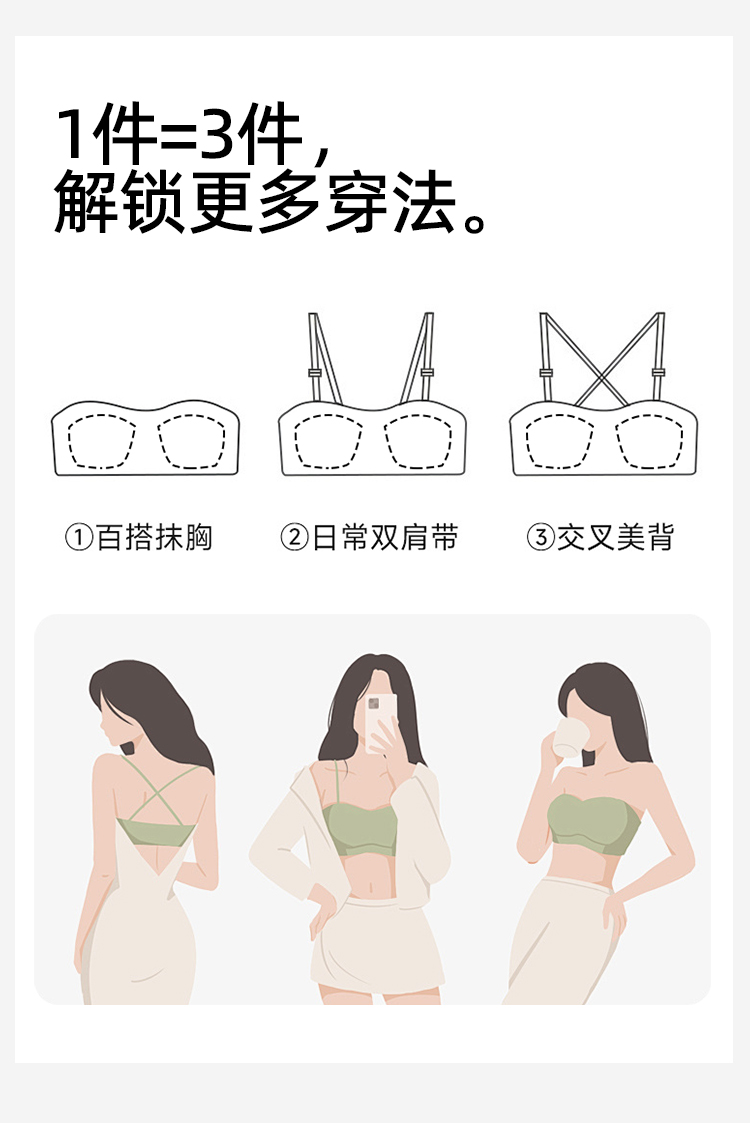 1件=3件，
解锁更多穿法。

①百搭抹胸

②日常双肩带

③交叉美背