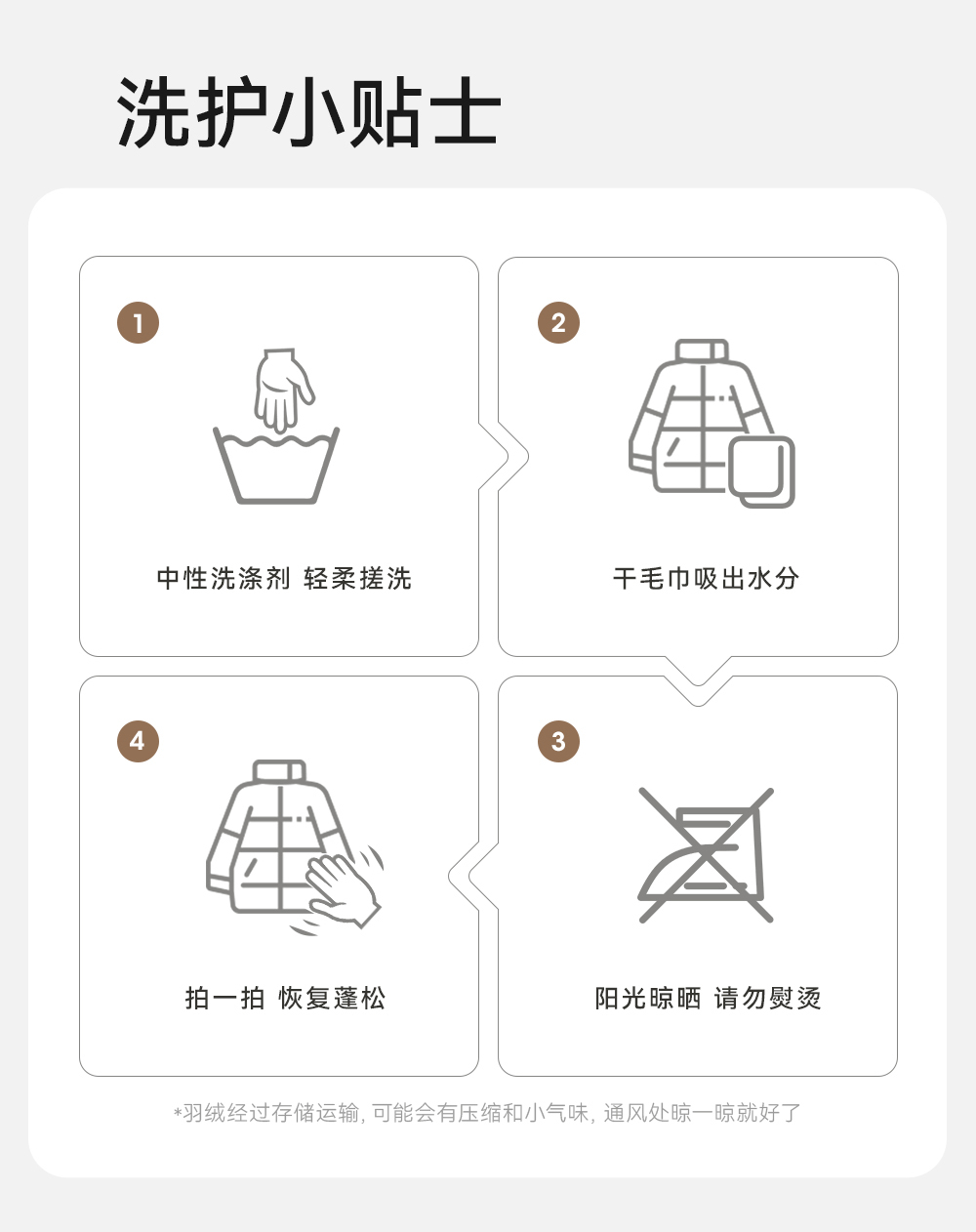 洗护小贴士

1
中性洗涤剂 轻柔搓洗

2
干毛巾吸出水分

4
拍一拍 恢复蓬松

3
阳光晾晒 请勿熨烫

*羽绒经过存储运输, 可能会有压缩和小气味, 通风处晾一晾就好了