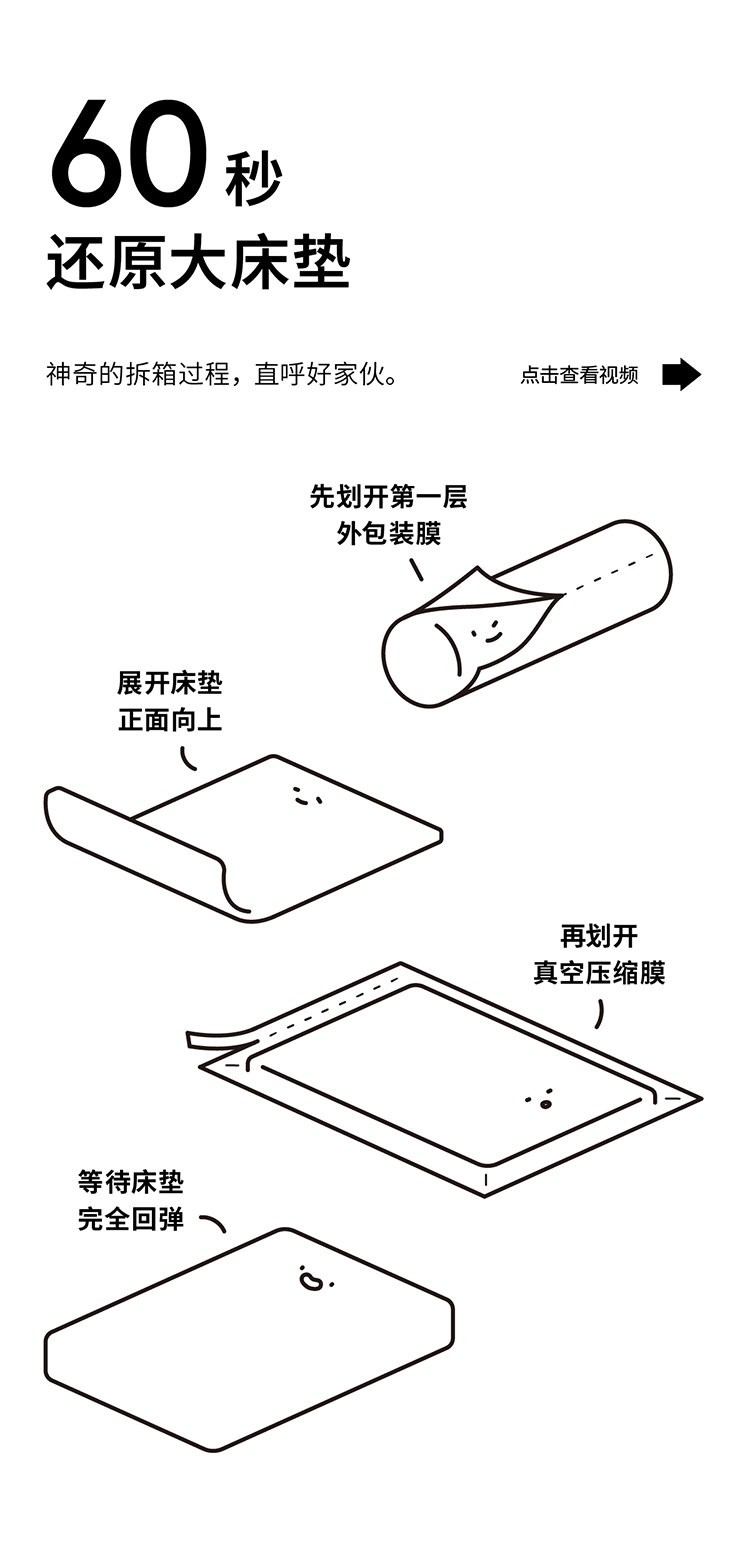 60 秒
还原大床垫

神奇的拆箱过程，直呼好家伙。

点击查看视频

先划开第一层
外包装膜

展开床垫
正面向上

再划开
真空压缩膜

等待床垫
完全回弹