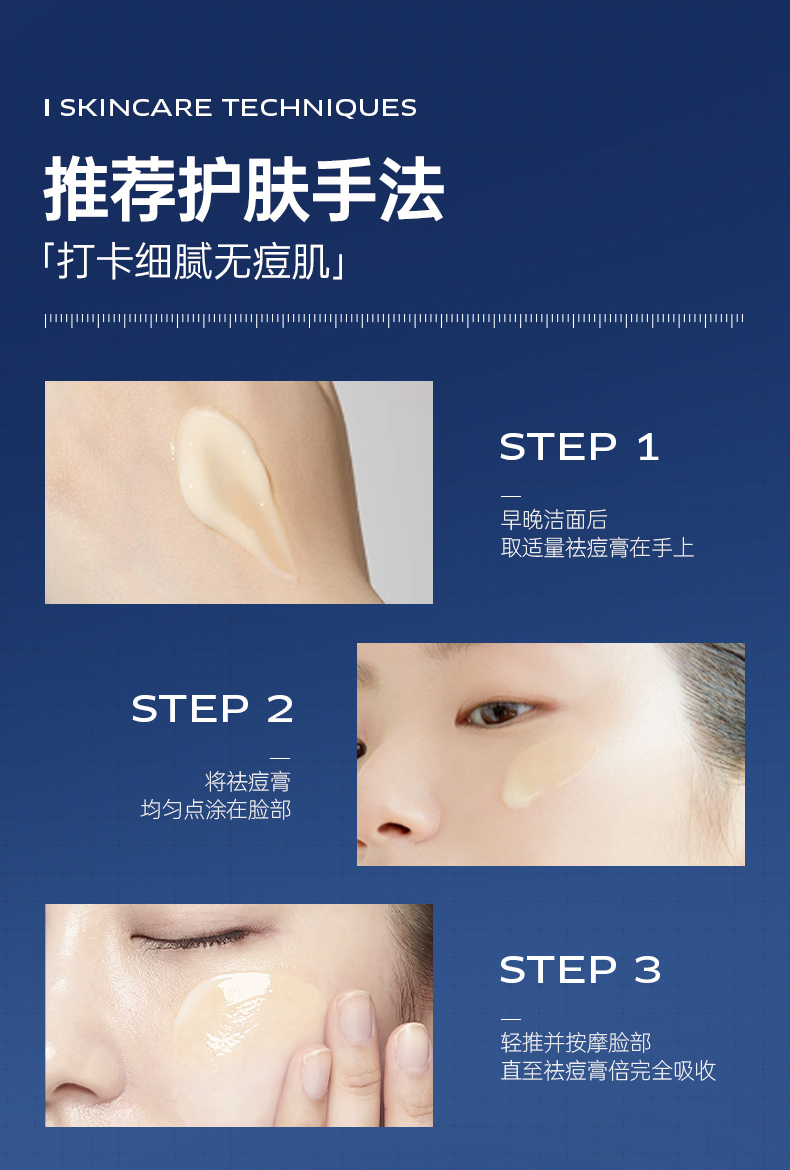 I SKINCARE TECHNIQUES

推荐护肤手法

「打卡细腻无痘肌」

STEP 1

早晚洁面后
取适量祛痘膏在手上

STEP 2

将祛痘膏
均匀点涂在脸部

STEP 3

轻推并按摩脸部
直至祛痘膏倍完全吸收