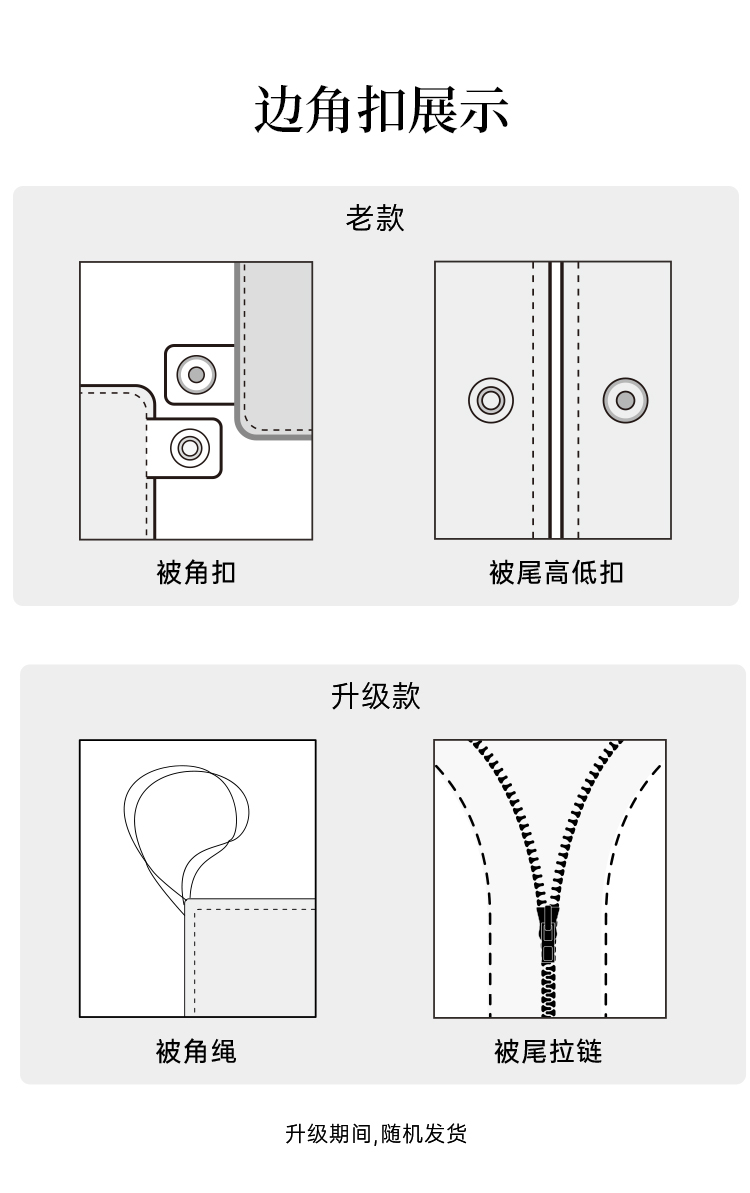 边角扣展示

老款

被角扣

被尾高低扣

升级款

被角绳

被尾拉链

升级期间,随机发货