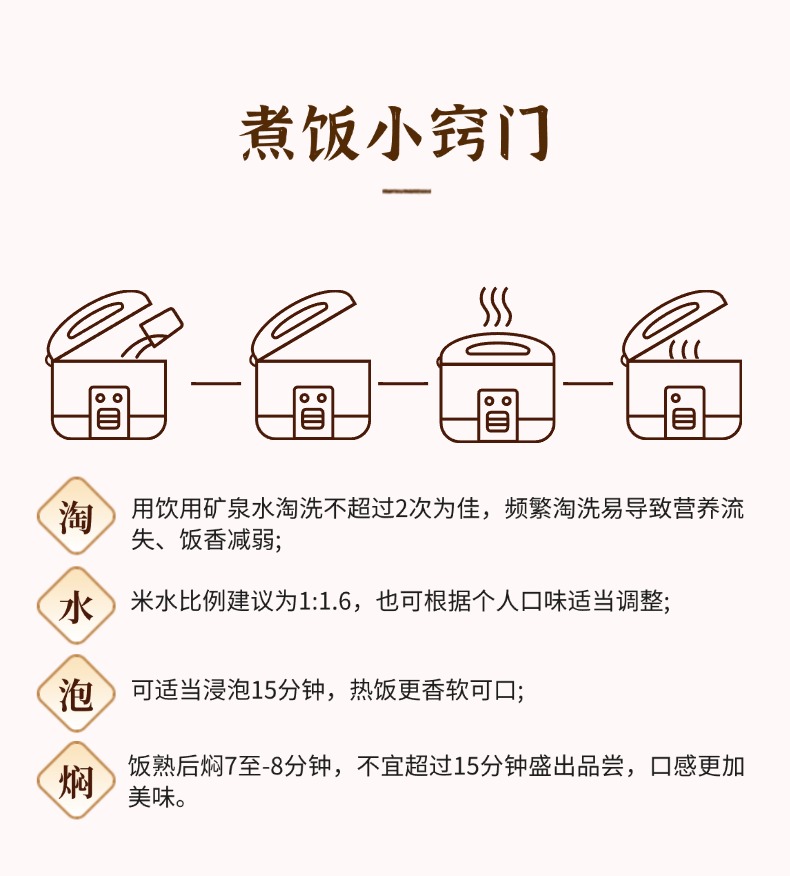 煮饭小窍门

淘 用饮用矿泉水淘洗不超过2次为佳，频繁淘洗易导致营养流失、饭香减弱;

水 米水比例建议为1:1.6，也可根据个人口味适当调整;

泡 可适当浸泡15分钟，热饭更香软可口;

焖 饭熟后焖7至-8分钟，不宜超过15分钟盛出品尝，口感更加美味。