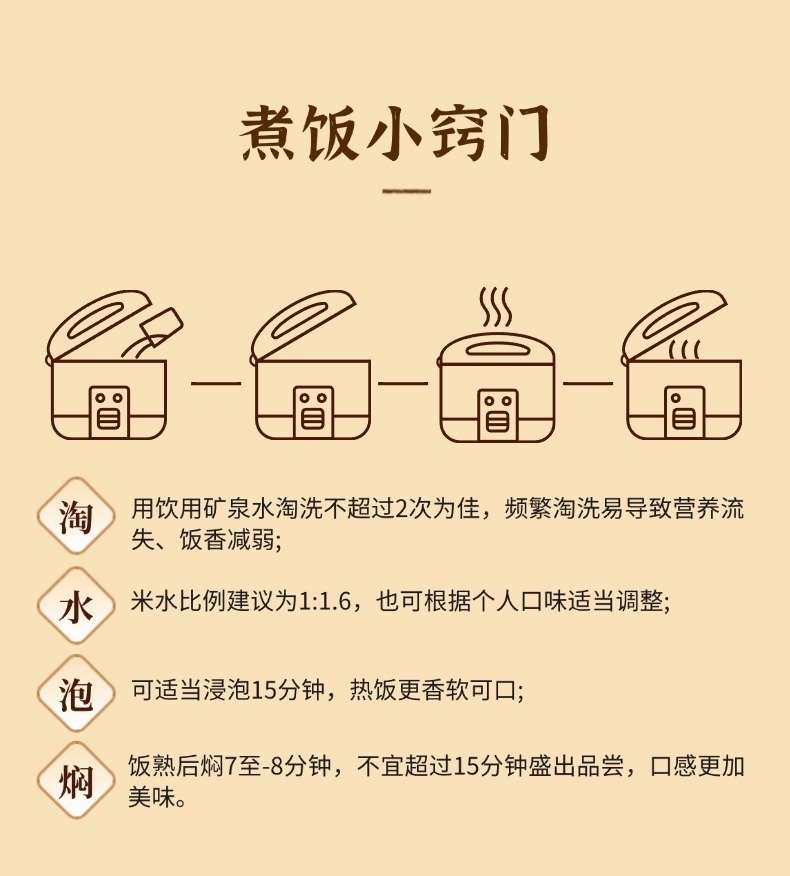 煮饭小窍门

淘
用饮用矿泉水淘洗不超过2次为佳，频繁淘洗易导致营养流失、饭香减弱;

水
米水比例建议为1:1.6，也可根据个人口味适当调整;

泡
可适当浸泡15分钟，热饭更香软可口;

焖
饭熟后焖7至-8分钟，不宜超过15分钟盛出品尝，口感更加美味。