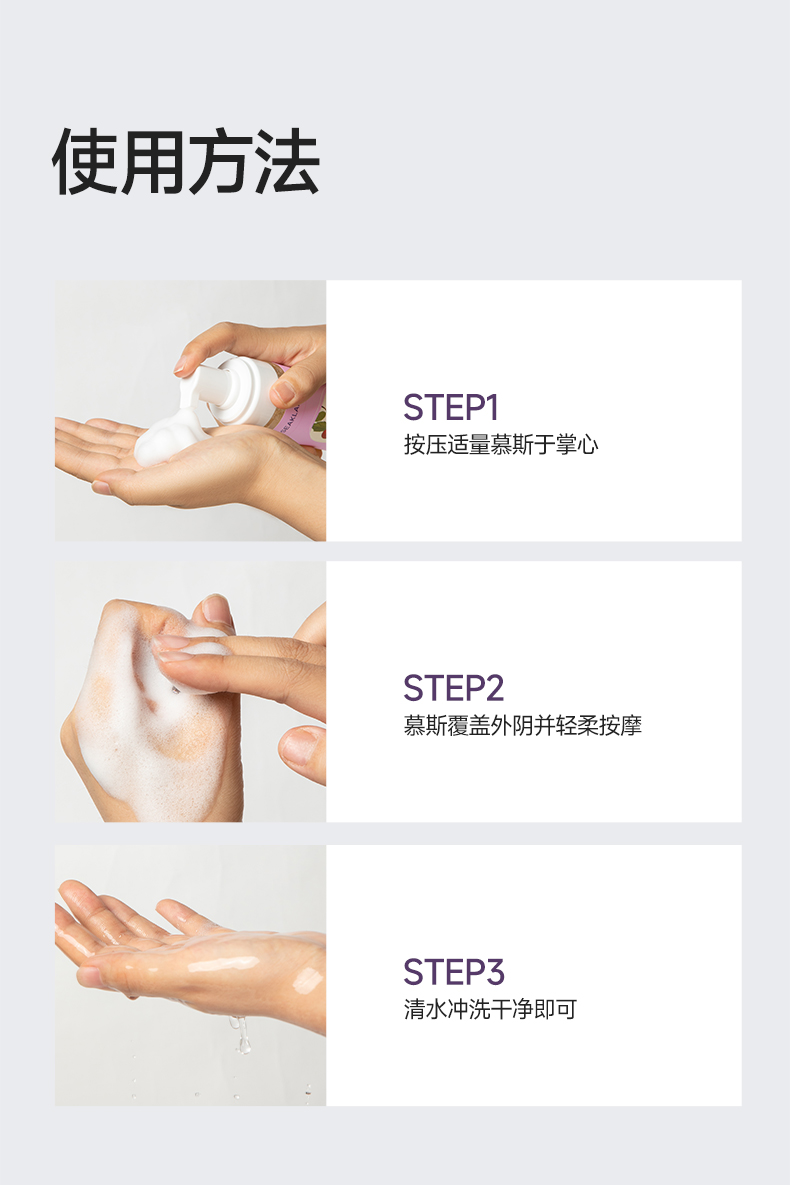 使用方法

STEP1
按压适量慕斯于掌心

STEP2
慕斯覆盖外阴并轻柔按摩

STEP3
清水冲洗干净即可