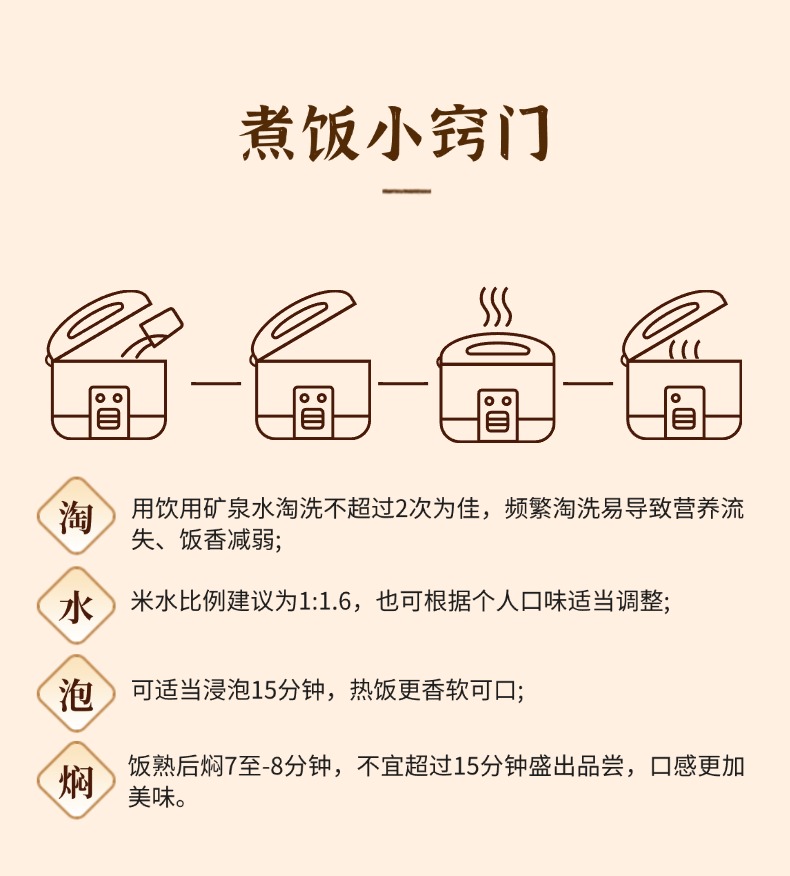 煮饭小窍门

淘 用饮用矿泉水淘洗不超过2次为佳，频繁淘洗易导致营养流失、饭香减弱;

水 米水比例建议为1:1.6，也可根据个人口味适当调整;

泡 可适当浸泡15分钟，热饭更香软可口;

焖 饭熟后焖7至-8分钟，不宜超过15分钟盛出品尝，口感更加美味。