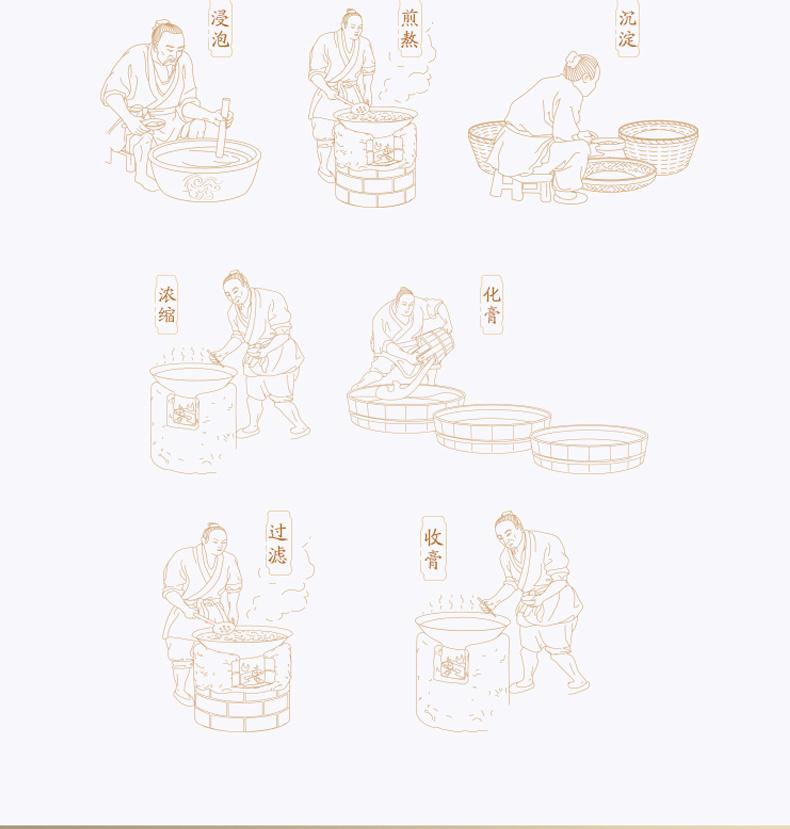 浸泡

煎熬

沉淀

浓缩

化膏

过滤

收膏