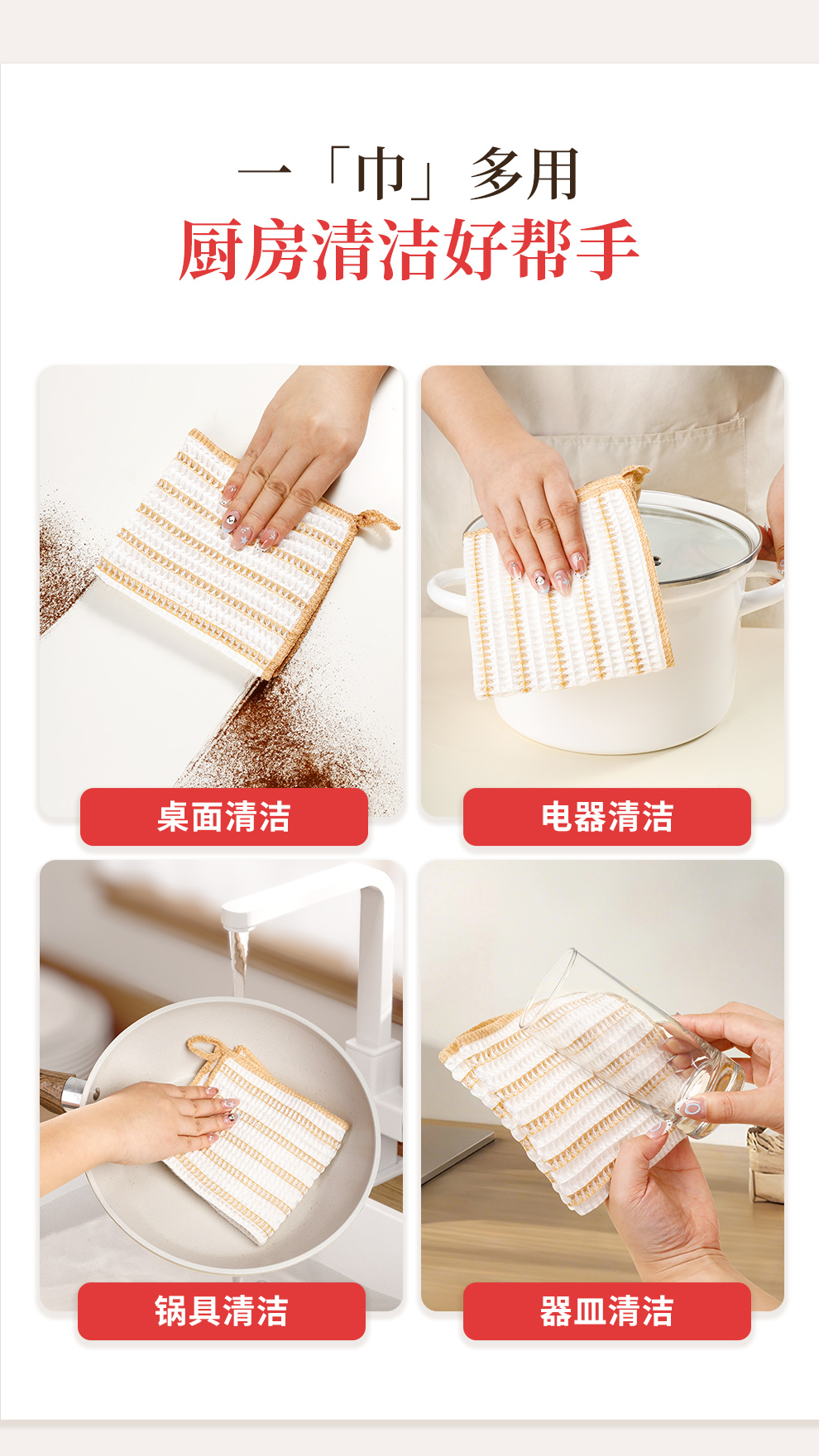 一「巾」多用
厨房清洁好帮手

桌面清洁

电器清洁

锅具清洁

器皿清洁