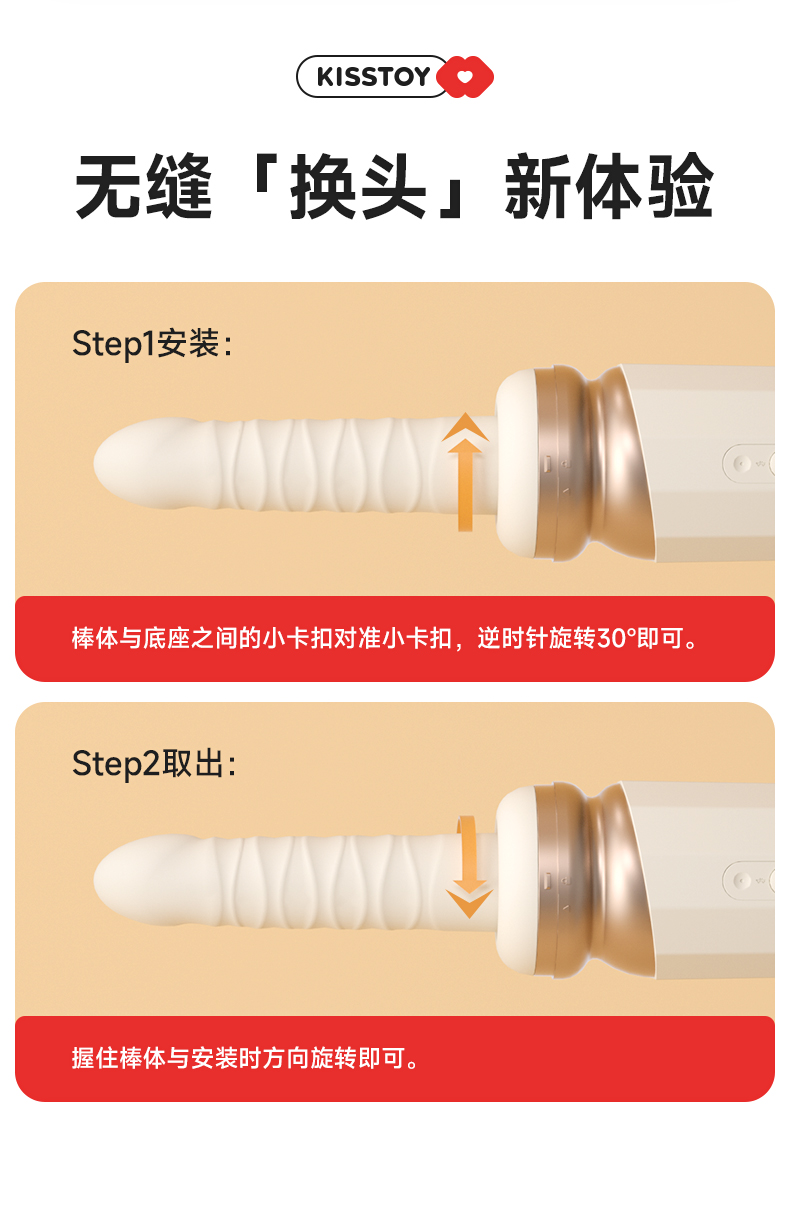 KISSTOY

无缝「换头」新体验

Step1安装:

棒体与底座之间的小卡扣对准小卡扣，逆时针旋转30°即可。

Step2取出:

握住棒体与安装时方向旋转即可。