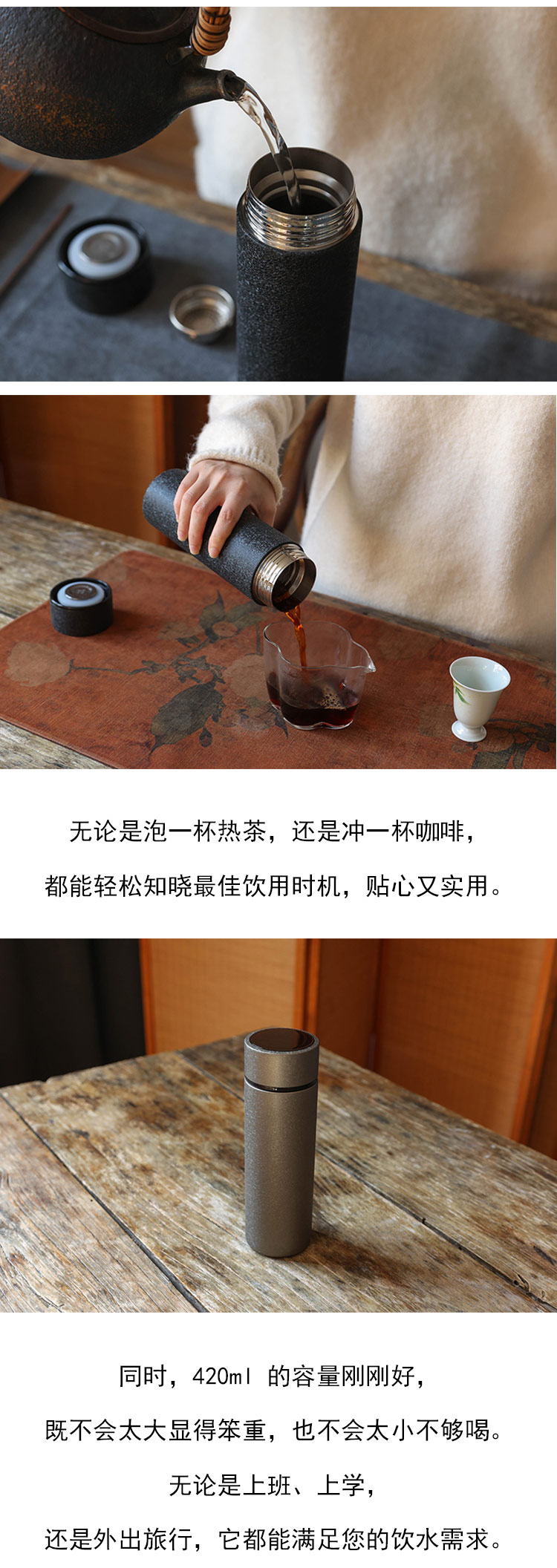 无论是泡一杯热茶，还是冲一杯咖啡，
都能轻松知晓最佳饮用时机，贴心又实用。

同时，420ml 的容量刚刚好，
既不会太大显得笨重，也不会太小不够喝。
无论是上班、上学，
还是外出旅行，它都能满足您的饮水需求。