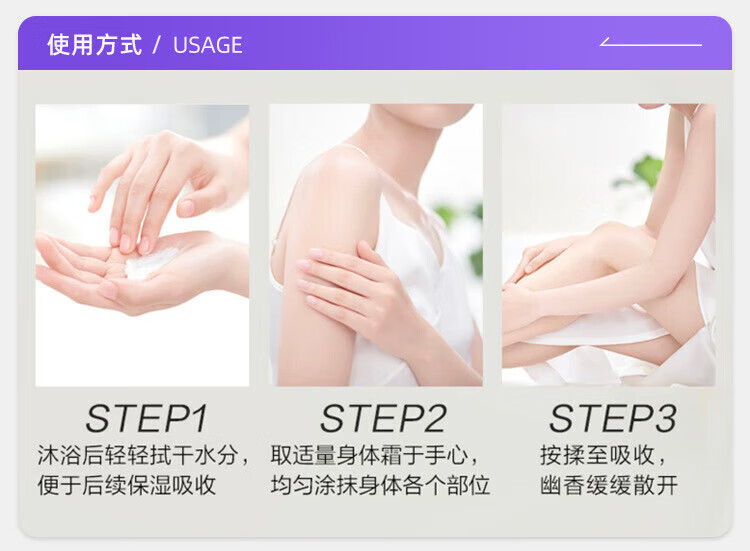 使用方式 / USAGE

STEP1
沐浴后轻轻拭干水分，便于后续保湿吸收

STEP2
取适量身体霜于手心，均匀涂抹身体各个部位

STEP3
按揉至吸收，幽香缓缓散开