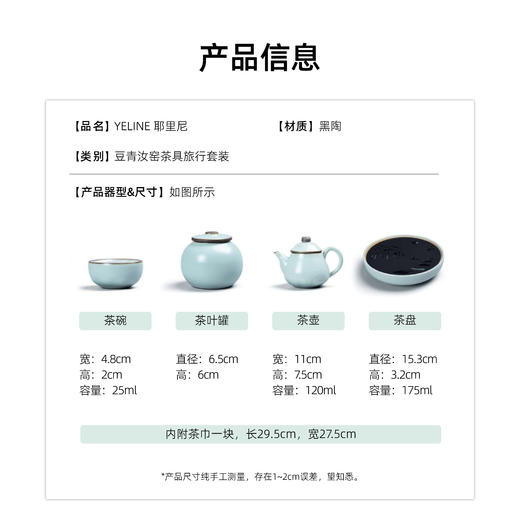 产品信息

【品名】YELINE 耶里尼

【材质】黑陶

【类别】豆青汝窑茶具旅行套装

【产品器型&尺寸】如图所示

茶碗

宽：4.8cm
高：2cm
容量：25ml

茶叶罐

直径：6.5cm
高：6cm

茶壶

宽：11cm
高：7.5cm
容量：120ml

茶盘

直径：15.3cm
高：3.2cm
容量：175ml

内附茶巾一块，长29.5cm，宽27.5cm

*产品尺寸纯手工测量，存在1~2cm误差，望知悉。