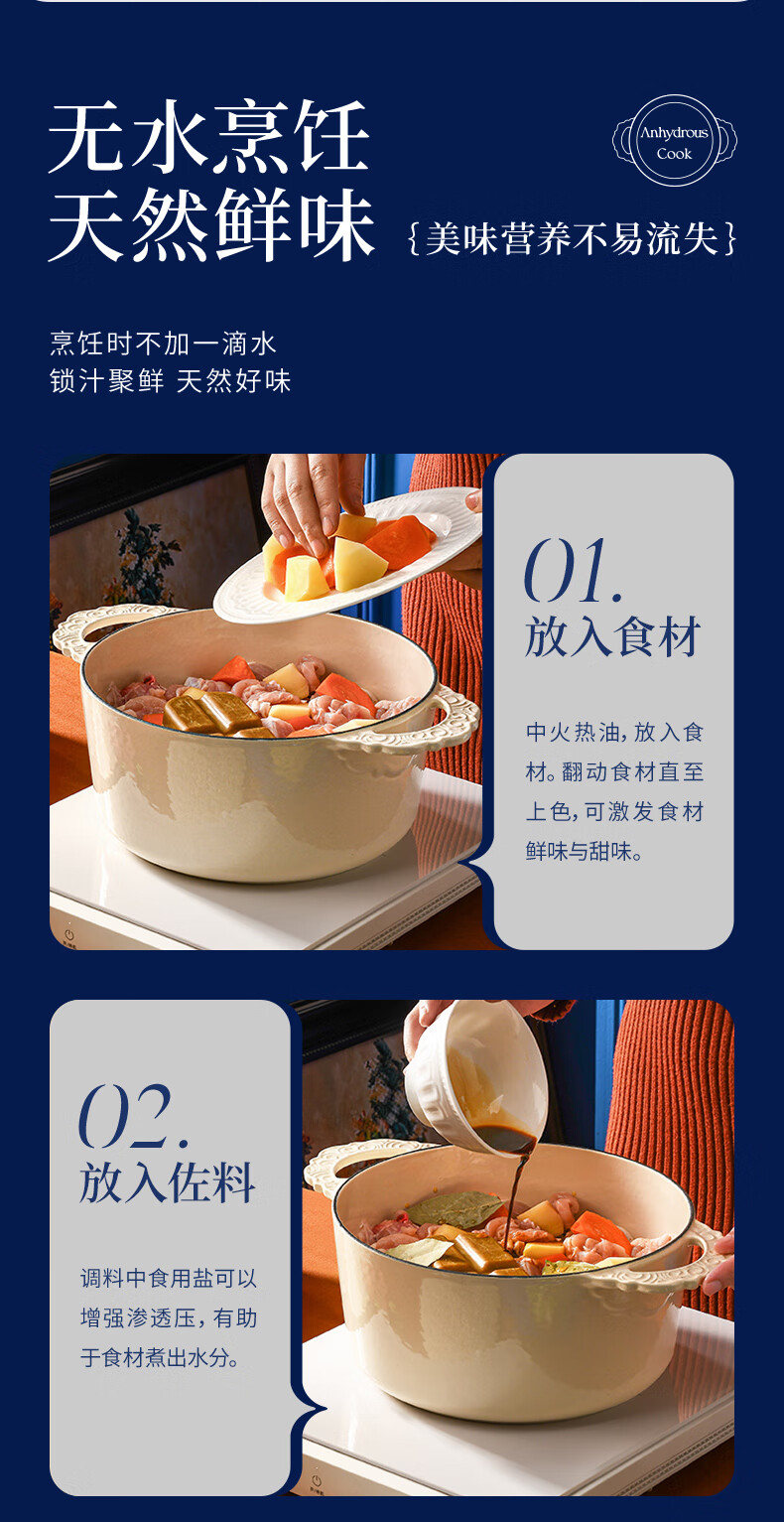 无水烹饪
天然鲜味

Anhydrous Cook

{美味营养不易流失}

烹饪时不加一滴水
锁汁聚鲜 天然好味

01.
放入食材

中火热油，放入食材。翻动食材直至上色，可激发食材鲜味与甜味。

02.
放入佐料

调料中食用盐可以增强渗透压，有助于食材煮出水分。