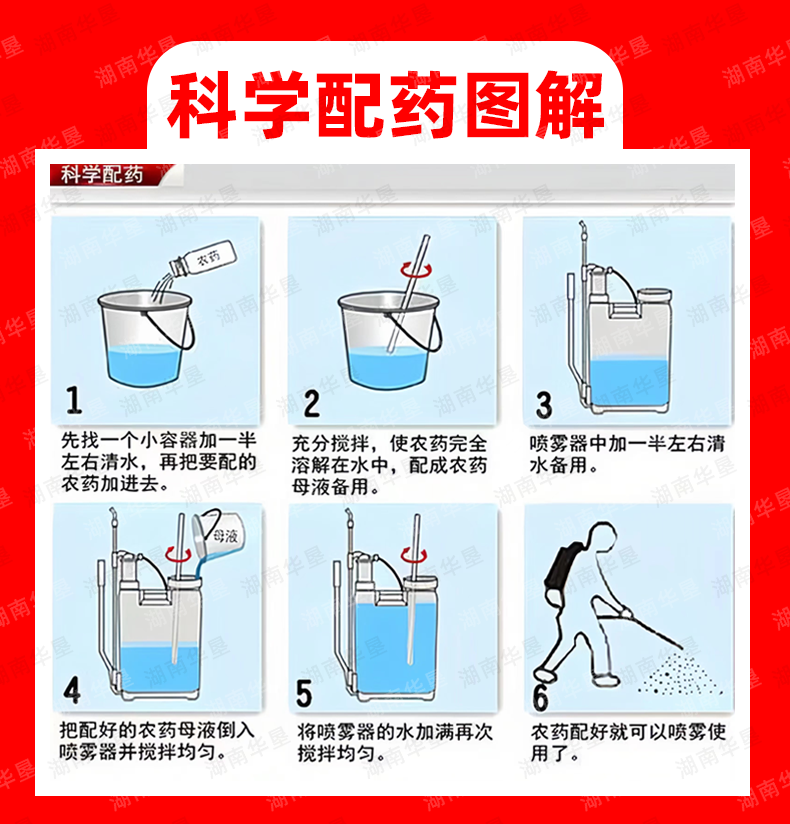 科学配药图解

科学配药

农药

1

先找一个小容器加一半左右清水，再把要配的农药加进去。

2

充分搅拌，使农药完全溶解在水中，配成农药母液备用。

3

喷雾器中加一半左右清水备用。

母液

4

把配好的农药母液倒入喷雾器并搅拌均匀。

5

将喷雾器的水加满再次搅拌均匀。

6

农药配好就可以喷雾使用了。

湖南华垦