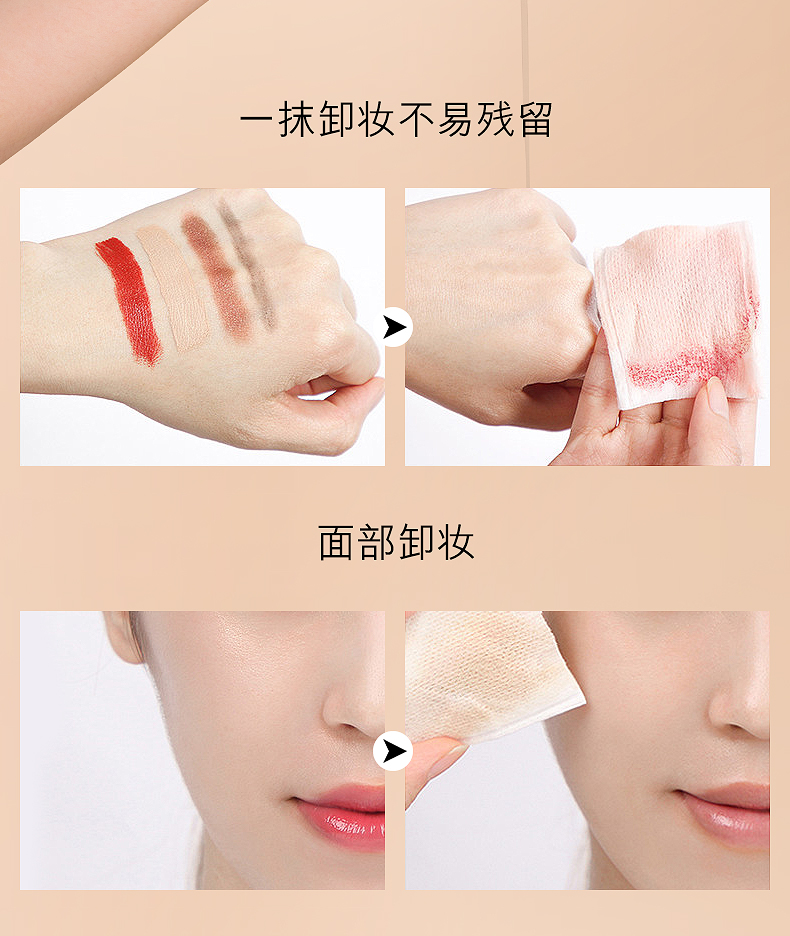 一抹卸妆不易残留

面部卸妆