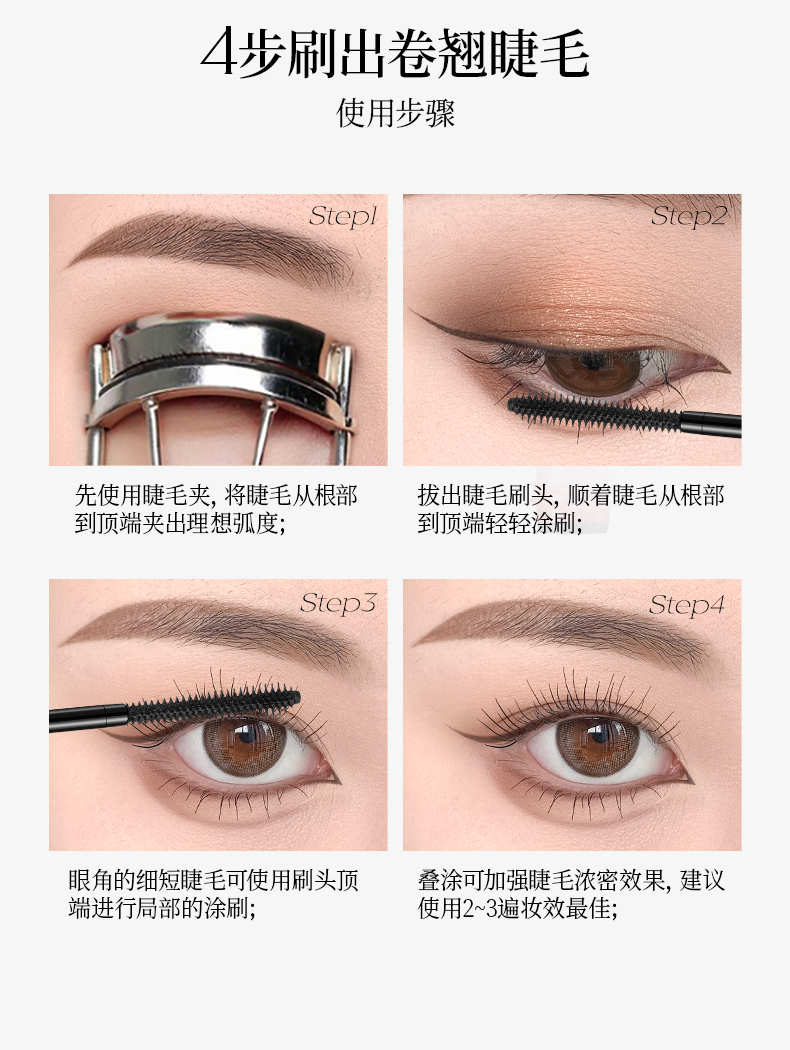 4步刷出卷翘睫毛

使用步骤

Step1

先使用睫毛夹, 将睫毛从根部到顶端夹出理想弧度;

Step2

拔出睫毛刷头, 顺着睫毛从根部到顶端轻轻涂刷;

Step3

眼角的细短睫毛可使用刷头顶端进行局部的涂刷;

Step4

叠涂可加强睫毛浓密效果, 建议使用2~3遍妆效最佳;