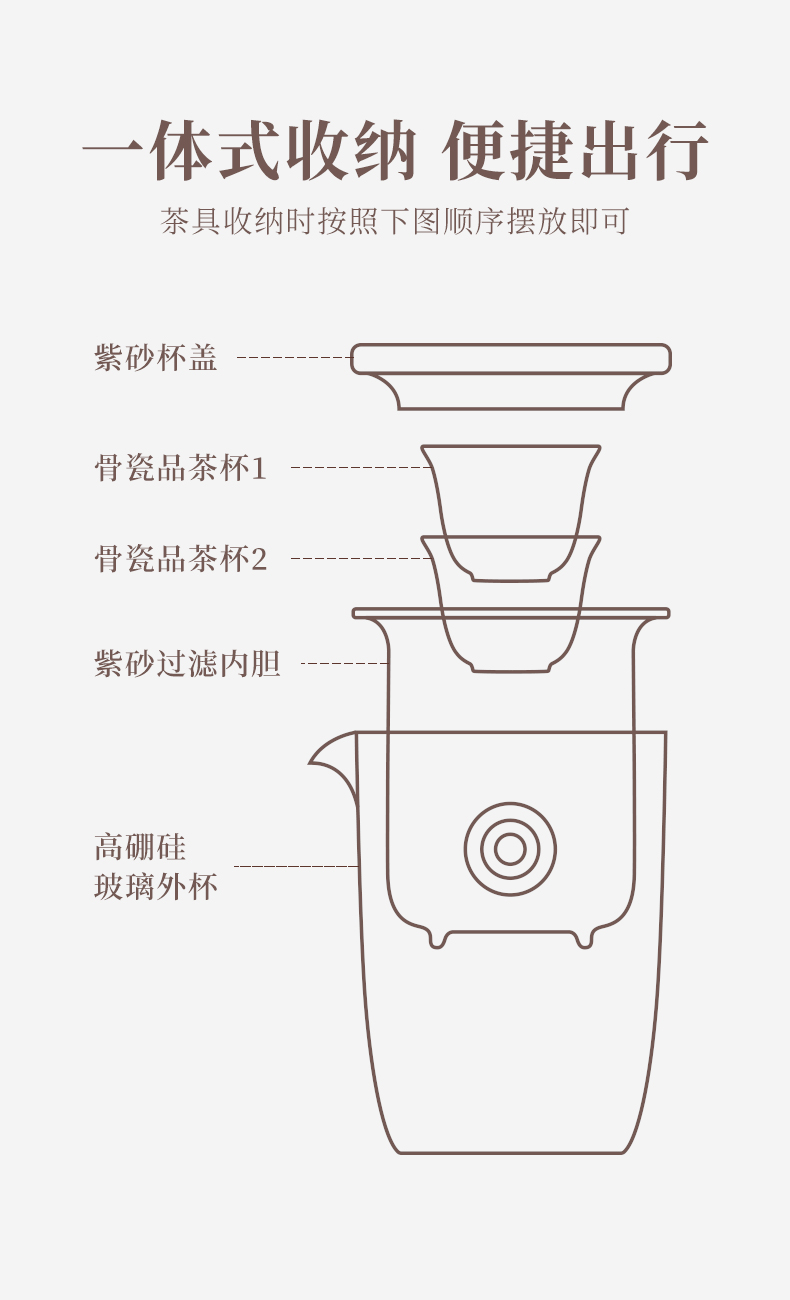 一体式收纳 便捷出行

茶具收纳时按照下图顺序摆放即可

紫砂杯盖

骨瓷品茶杯1

骨瓷品茶杯2

紫砂过滤内胆

高硼硅
玻璃外杯