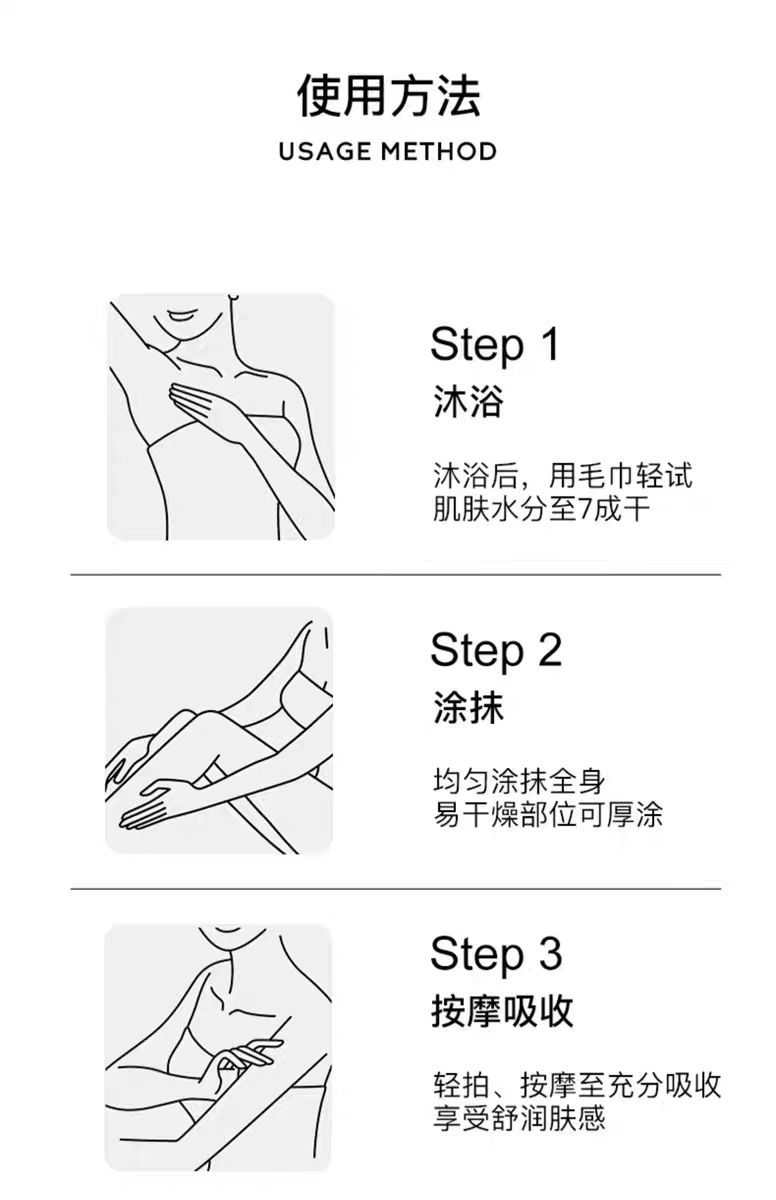 使用方法
USAGE METHOD

Step 1
沐浴

沐浴后，用毛巾轻试肌肤水分至7成干

Step 2
涂抹

均匀涂抹全身
易干燥部位可厚涂

Step 3
按摩吸收

轻拍、按摩至充分吸收
享受舒润肤感