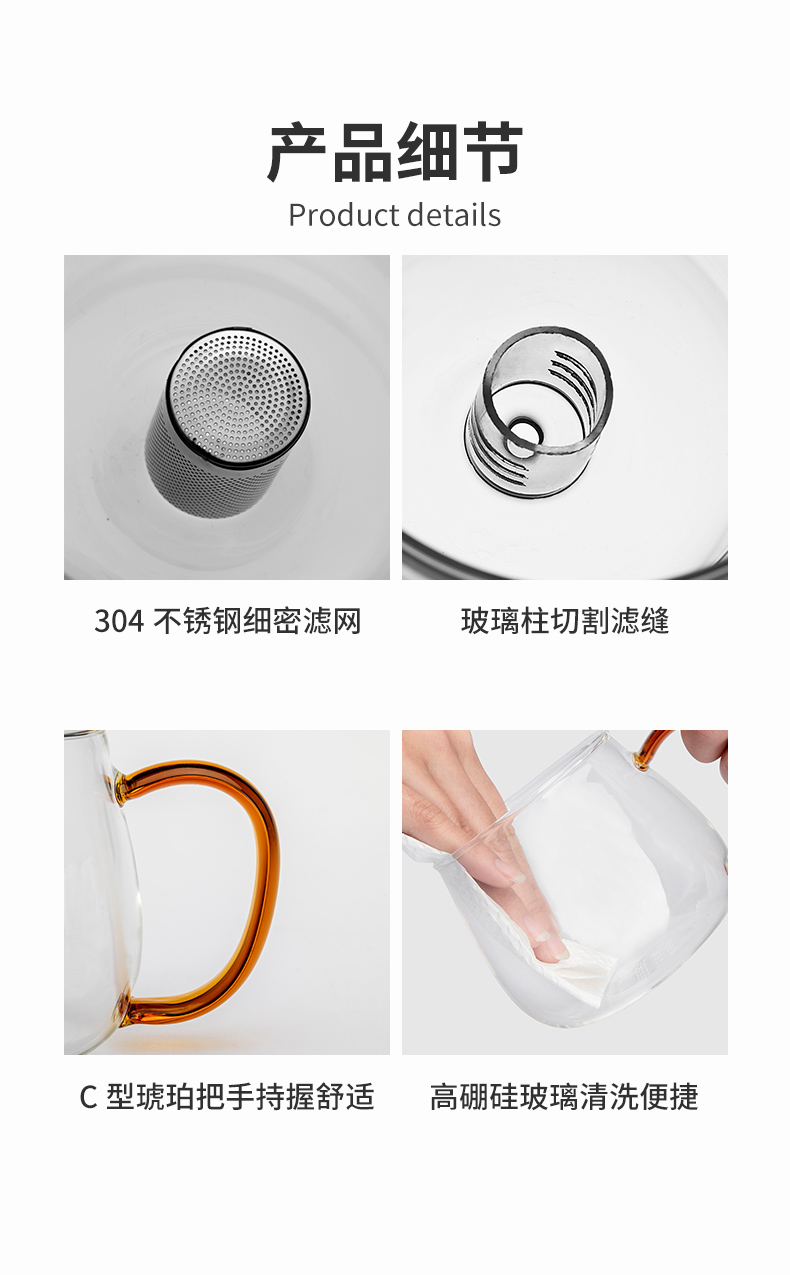 产品细节
Product details

304 不锈钢细密滤网

玻璃柱切割滤缝

C 型琥珀把手持握舒适

高硼硅玻璃清洗便捷