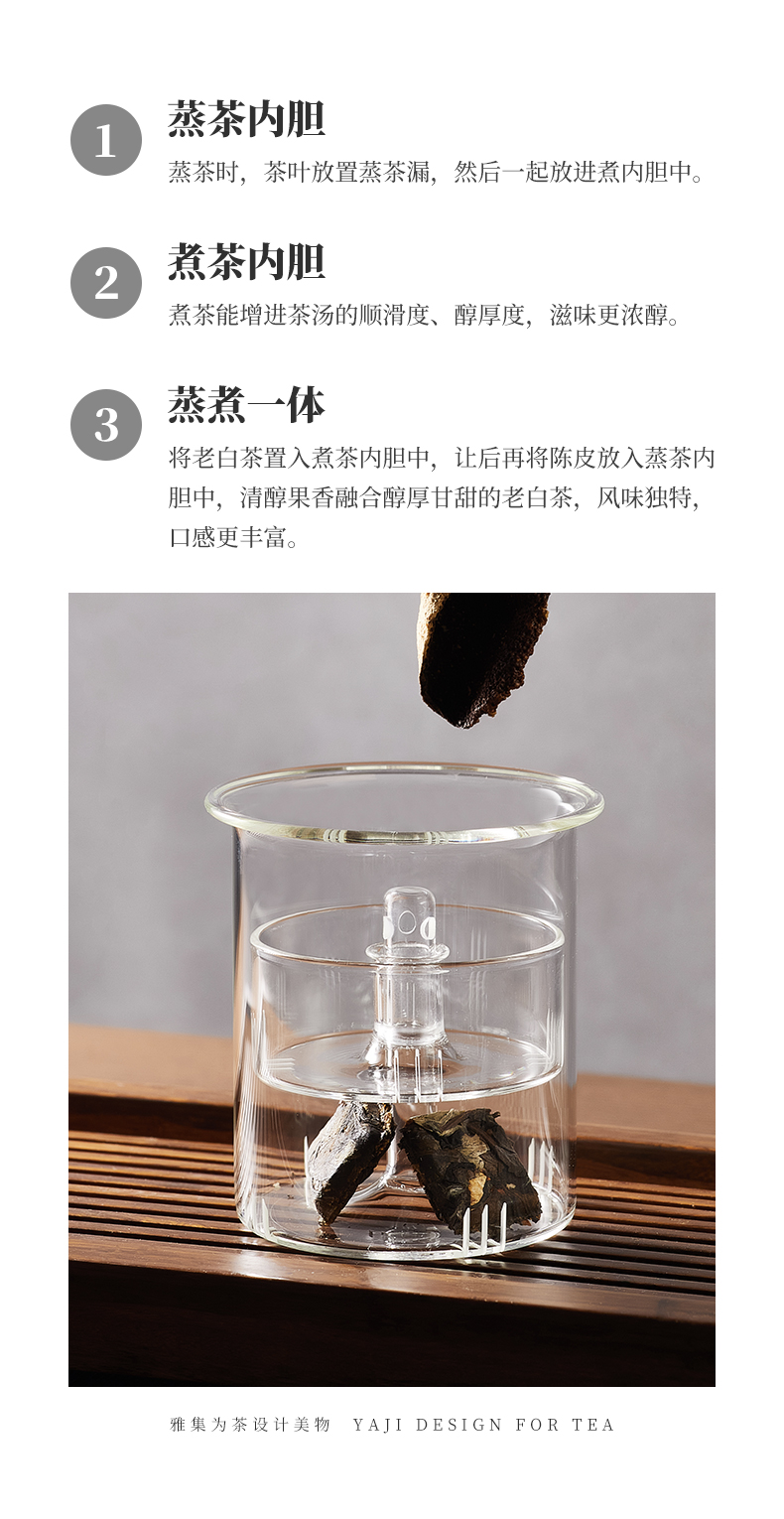 1
蒸茶内胆
蒸茶时，茶叶放置蒸茶漏，然后一起放进煮内胆中。

2
煮茶内胆
煮茶能增进茶汤的顺滑度、醇厚度，滋味更浓醇。

3
蒸煮一体
将老白茶置入煮茶内胆中，让后再将陈皮放入蒸茶内胆中，清醇果香融合醇厚甘甜的老白茶，风味独特，口感更丰富。

雅集为茶设计美物 YAJI DESIGN FOR TEA