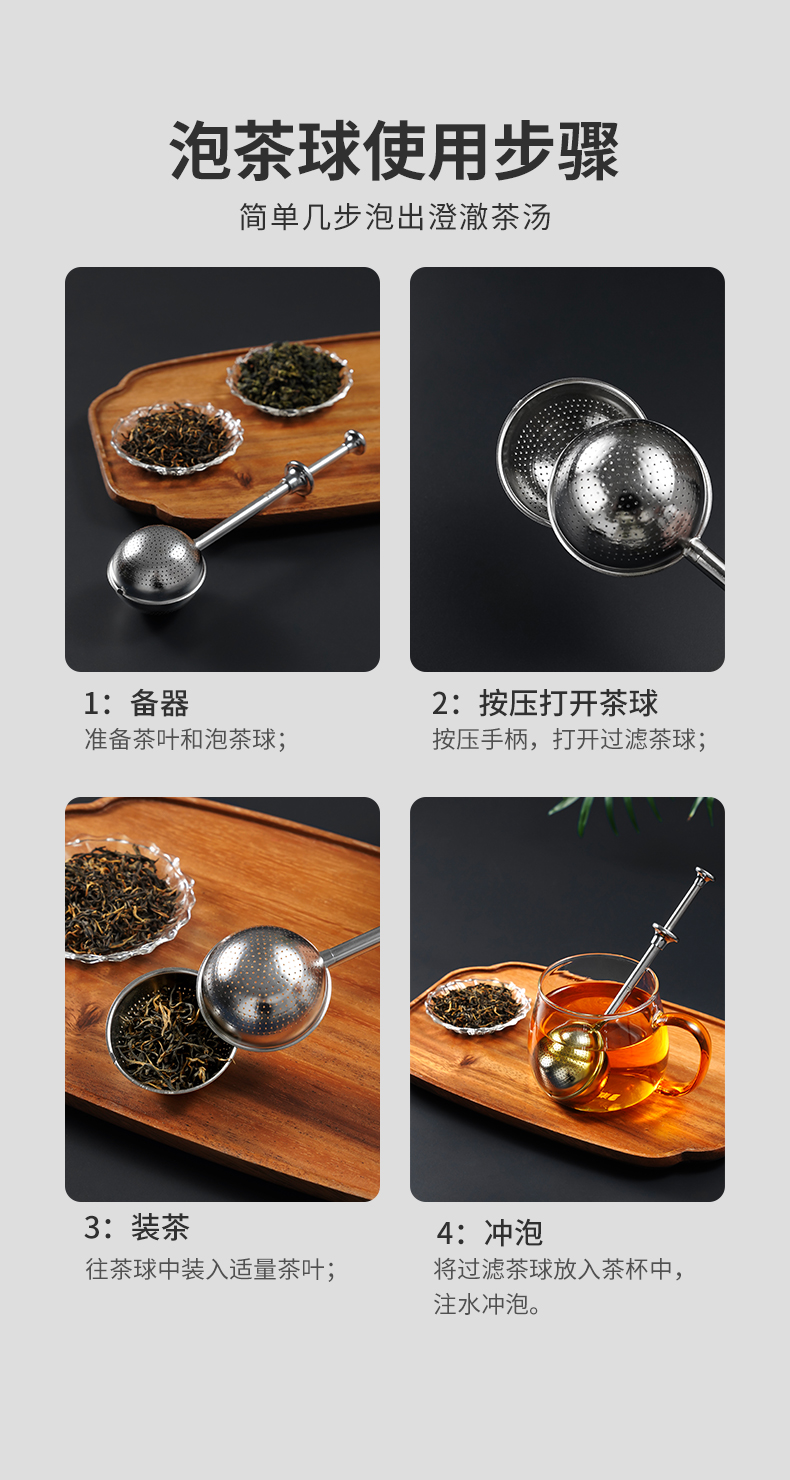 泡茶球使用步骤

简单几步泡出澄澈茶汤

1：备器
准备茶叶和泡茶球；

2：按压打开茶球
按压手柄，打开过滤茶球；

3：装茶
往茶球中装入适量茶叶；

4：冲泡
将过滤茶球放入茶杯中，注水冲泡。