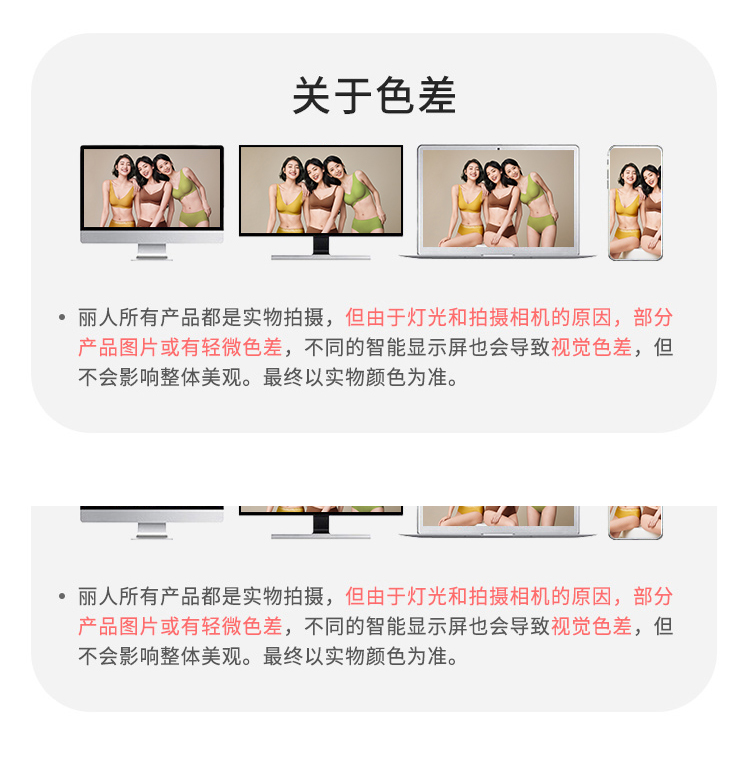 关于色差

• 丽人所有产品都是实物拍摄，但由于灯光和拍摄相机的原因，部分产品图片或有轻微色差，不同的智能显示屏也会导致视觉色差，但不会影响整体美观。最终以实物颜色为准。

• 丽人所有产品都是实物拍摄，但由于灯光和拍摄相机的原因，部分产品图片或有轻微色差，不同的智能显示屏也会导致视觉色差，但不会影响整体美观。最终以实物颜色为准。