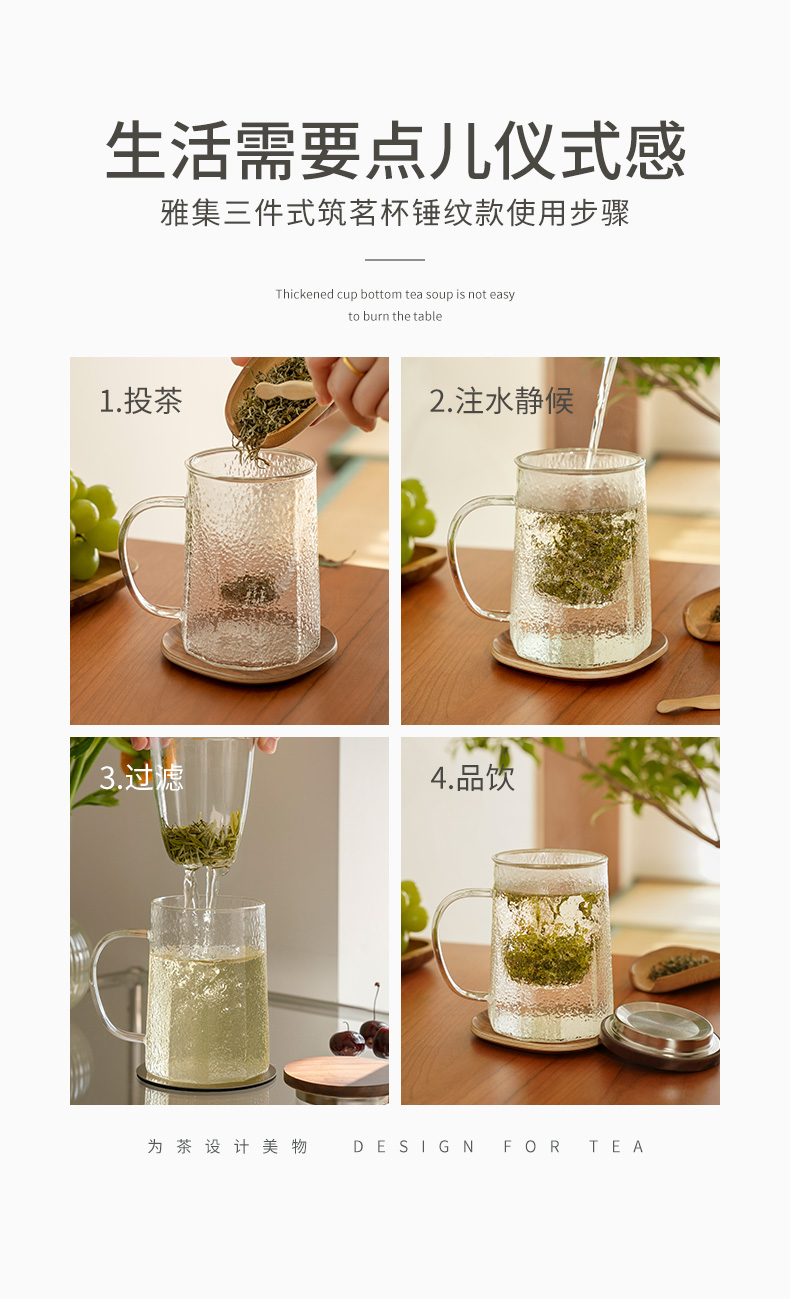 生活需要点儿仪式感

雅集三件式筑茗杯锤纹款使用步骤

Thickened cup bottom tea soup is not easy to burn the table

1.投茶

2.注水静候

3.过滤

4.品饮

为茶设计美物 DESIGN FOR TEA