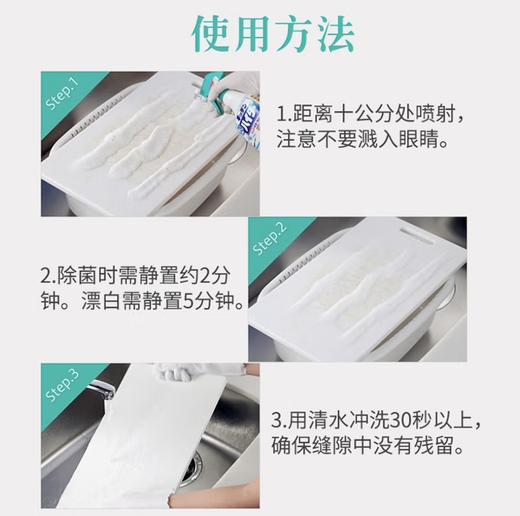 使用方法

Step.1

1.距离十公分处喷射，注意不要溅入眼睛。

Step.2

2.除菌时需静置约2分钟。漂白需静置5分钟。

Step.3

3.用清水冲洗30秒以上，确保缝隙中没有残留。