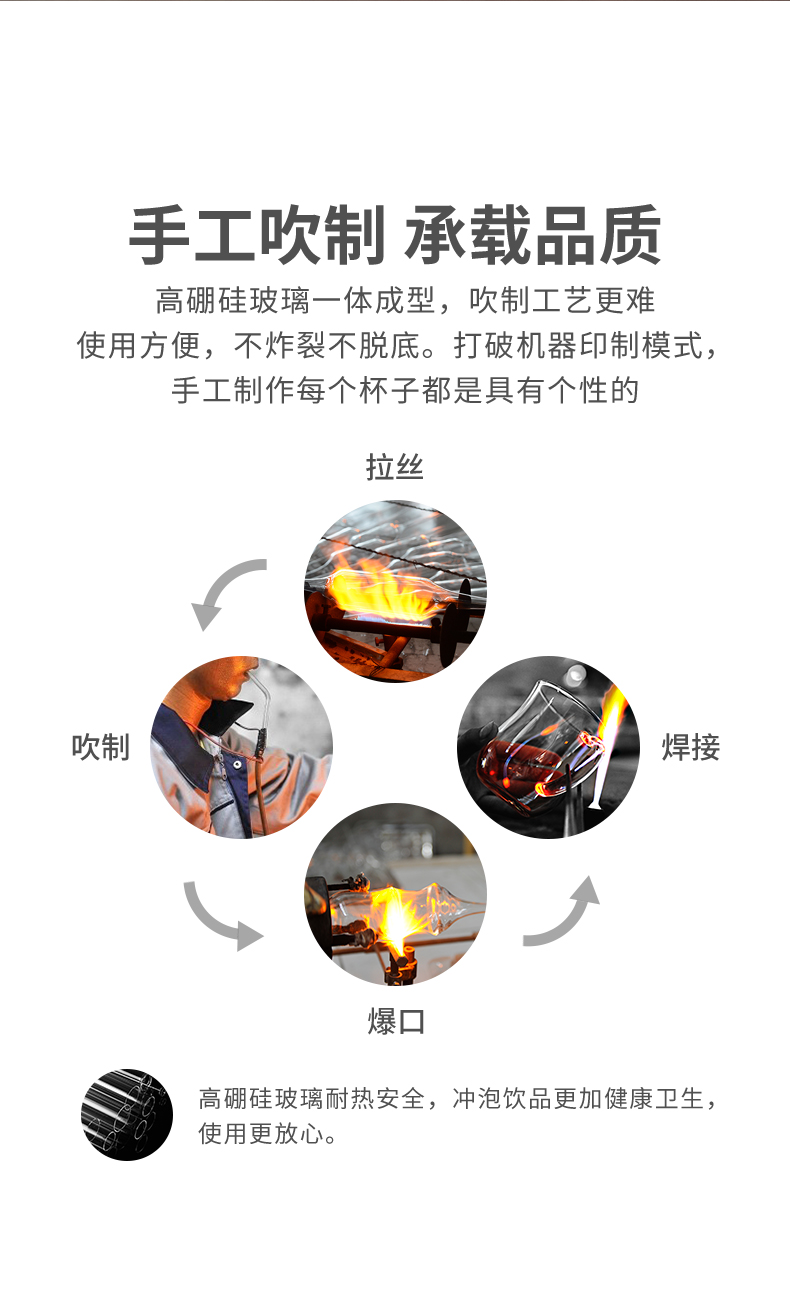 手工吹制 承载品质

高硼硅玻璃一体成型，吹制工艺更难
使用方便，不炸裂不脱底。打破机器印制模式，
手工制作每个杯子都是具有个性的

拉丝

吹制

焊接

爆口

高硼硅玻璃耐热安全，冲泡饮品更加健康卫生，使用更放心。