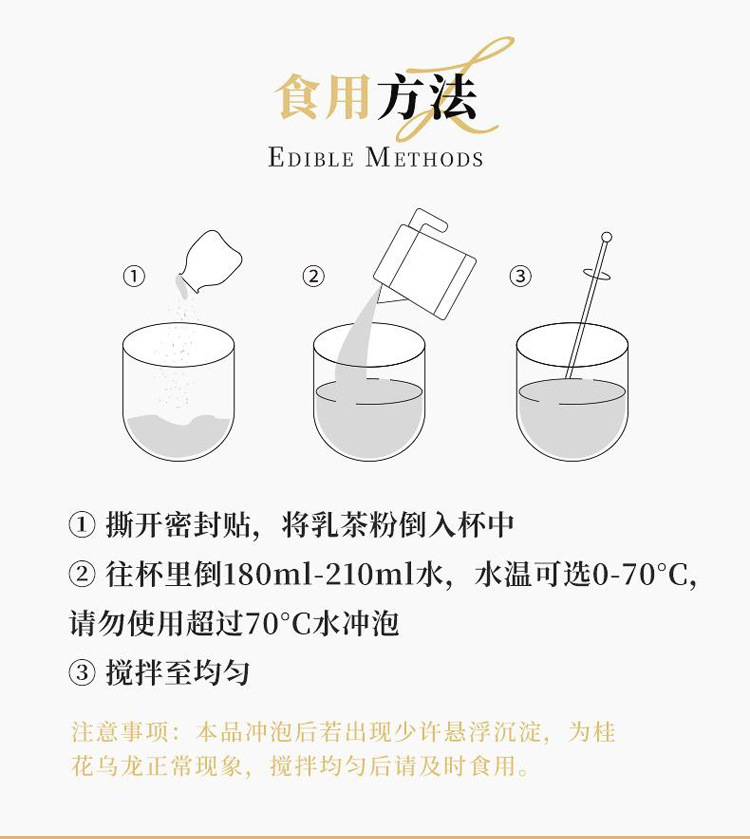 食用方法
EDIBLE METHODS

①

②

③

① 撕开密封贴，将乳茶粉倒入杯中
② 往杯里倒180ml-210ml水，水温可选0-70°C，请勿使用超过70°C水冲泡
③ 搅拌至均匀

注意事项：本品冲泡后若出现少许悬浮沉淀，为桂花乌龙正常现象，搅拌均匀后请及时食用。