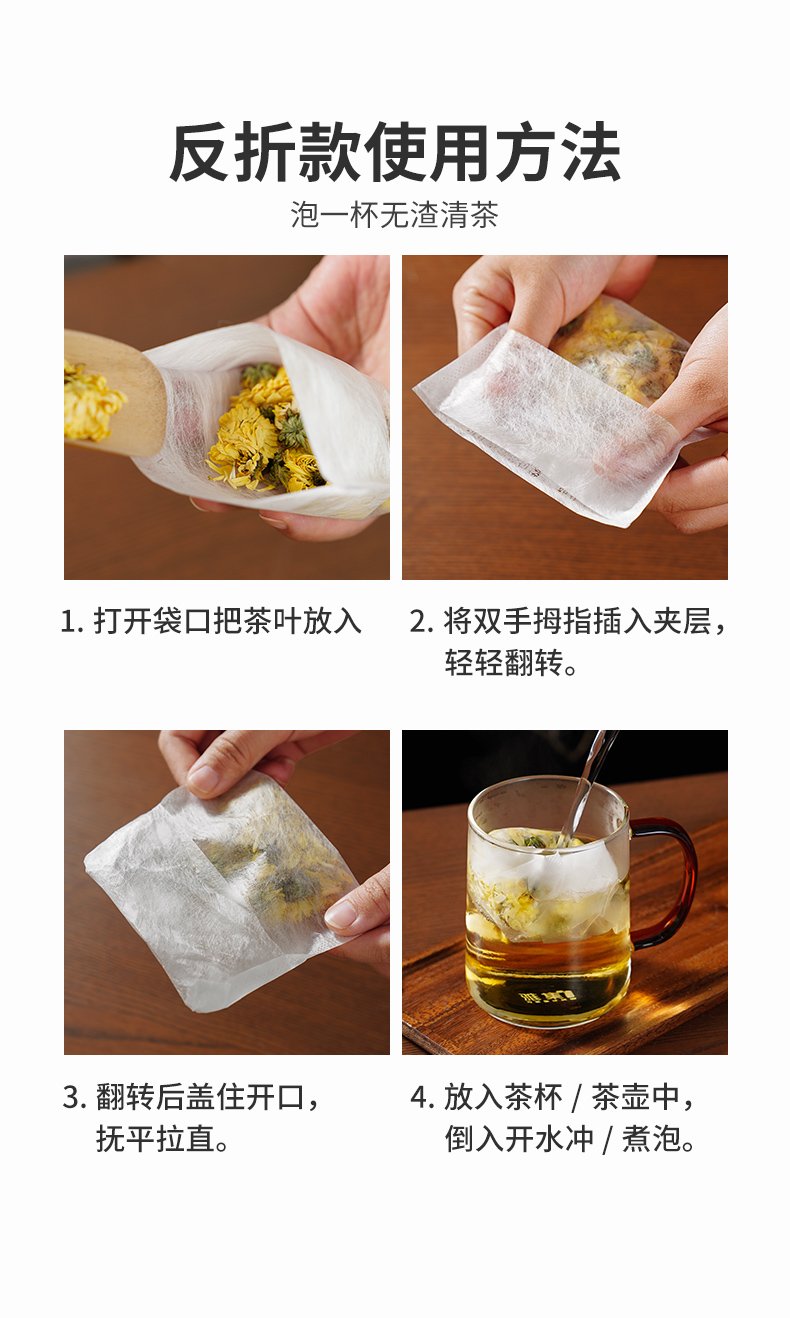 反折款使用方法

泡一杯无渣清茶

1. 打开袋口把茶叶放入

2. 将双手拇指插入夹层，轻轻翻转。

3. 翻转后盖住开口，抚平拉直。

4. 放入茶杯 / 茶壶中，倒入开水冲 / 煮泡。