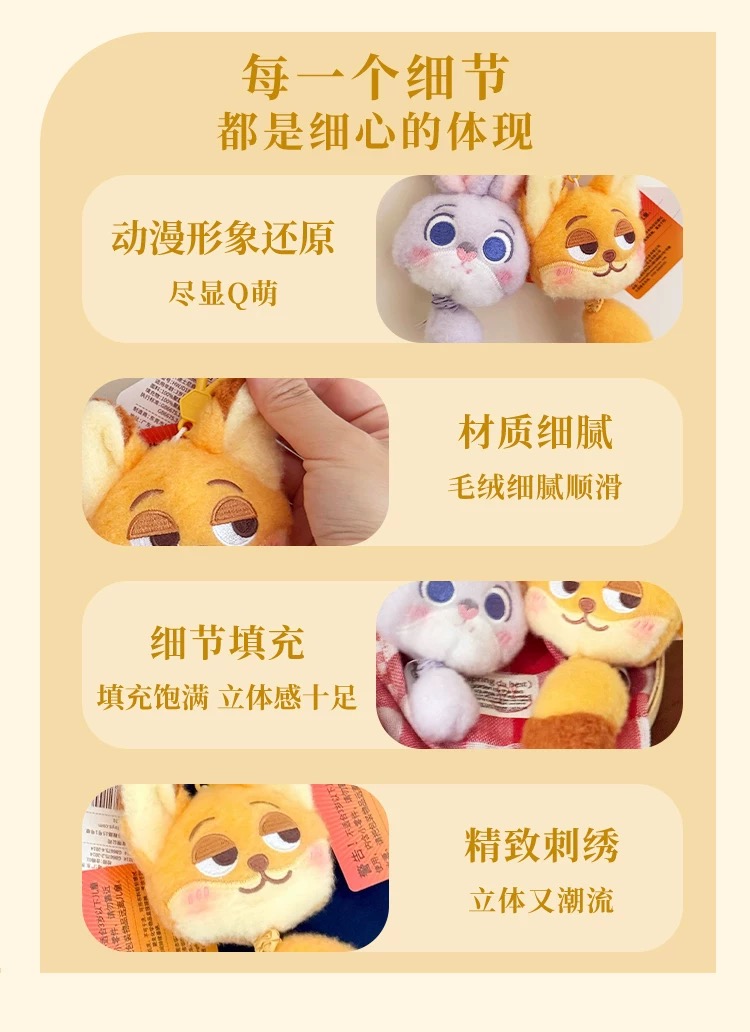 每一个细节
都是细心的体现

动漫形象还原
尽显Q萌

材质细腻
毛绒细腻顺滑

细节填充
填充饱满 立体感十足

精致刺绣
立体又潮流