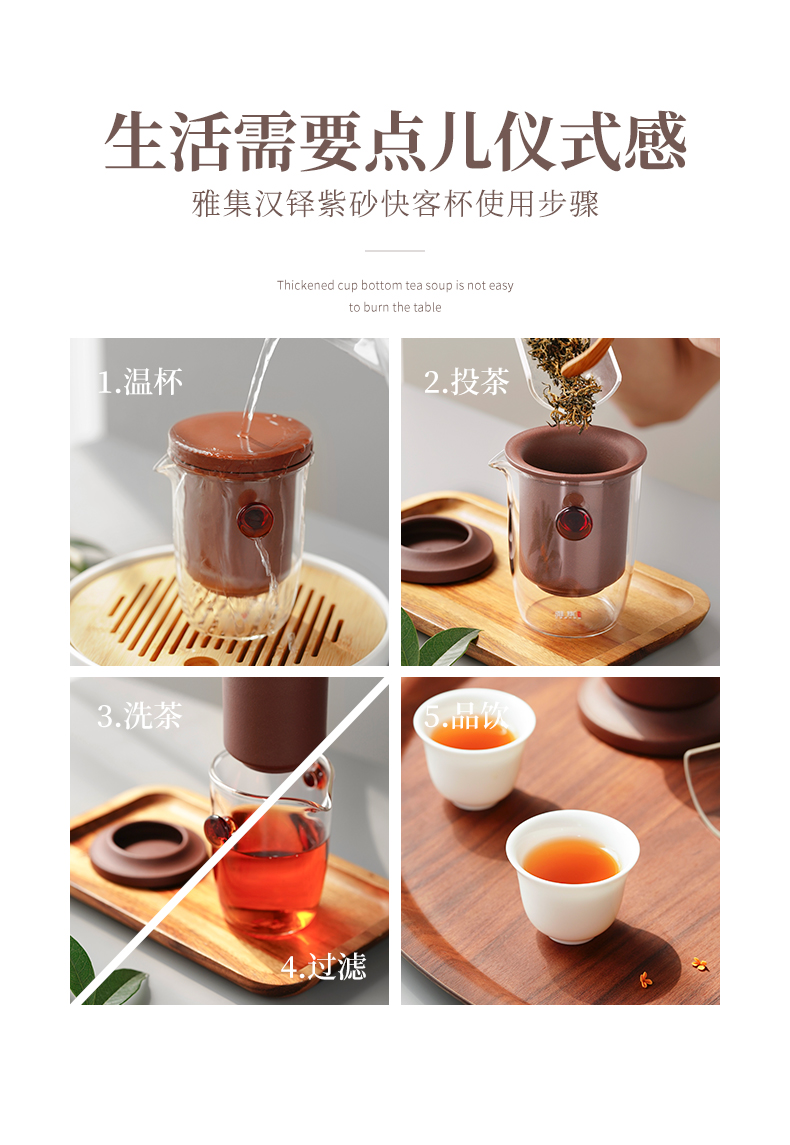 生活需要点儿仪式感

雅集汉铎紫砂快客杯使用步骤

Thickened cup bottom tea soup is not easy to burn the table

1.温杯

2.投茶

3.洗茶

4.过滤

5.品饮