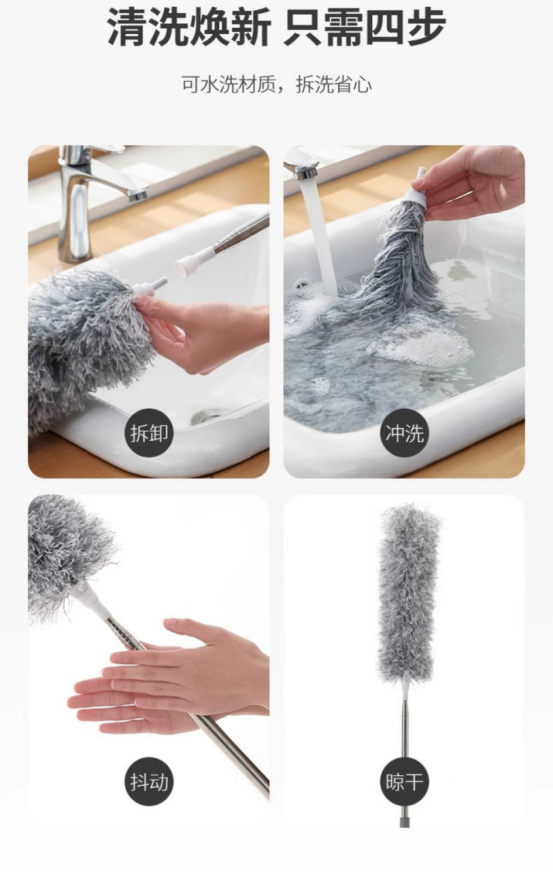 清洗焕新 只需四步

可水洗材质，拆洗省心

拆卸

冲洗

抖动

晾干