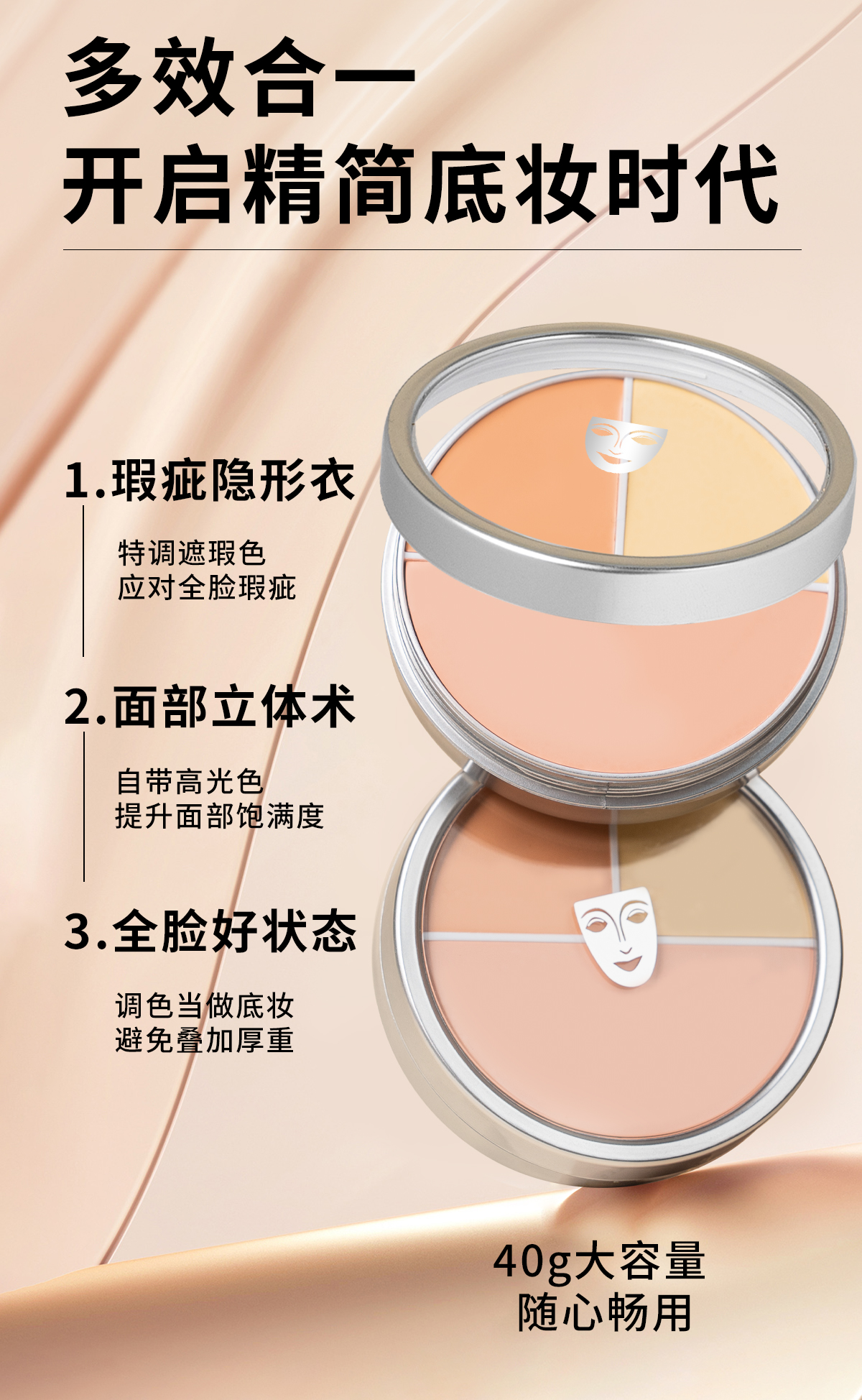 多效合一
开启精简底妆时代

1.瑕疵隐形衣

特调遮瑕色
应对全脸瑕疵

2.面部立体术

自带高光色
提升面部饱满度

3.全脸好状态

调色当做底妆
避免叠加厚重

40g大容量
随心畅用