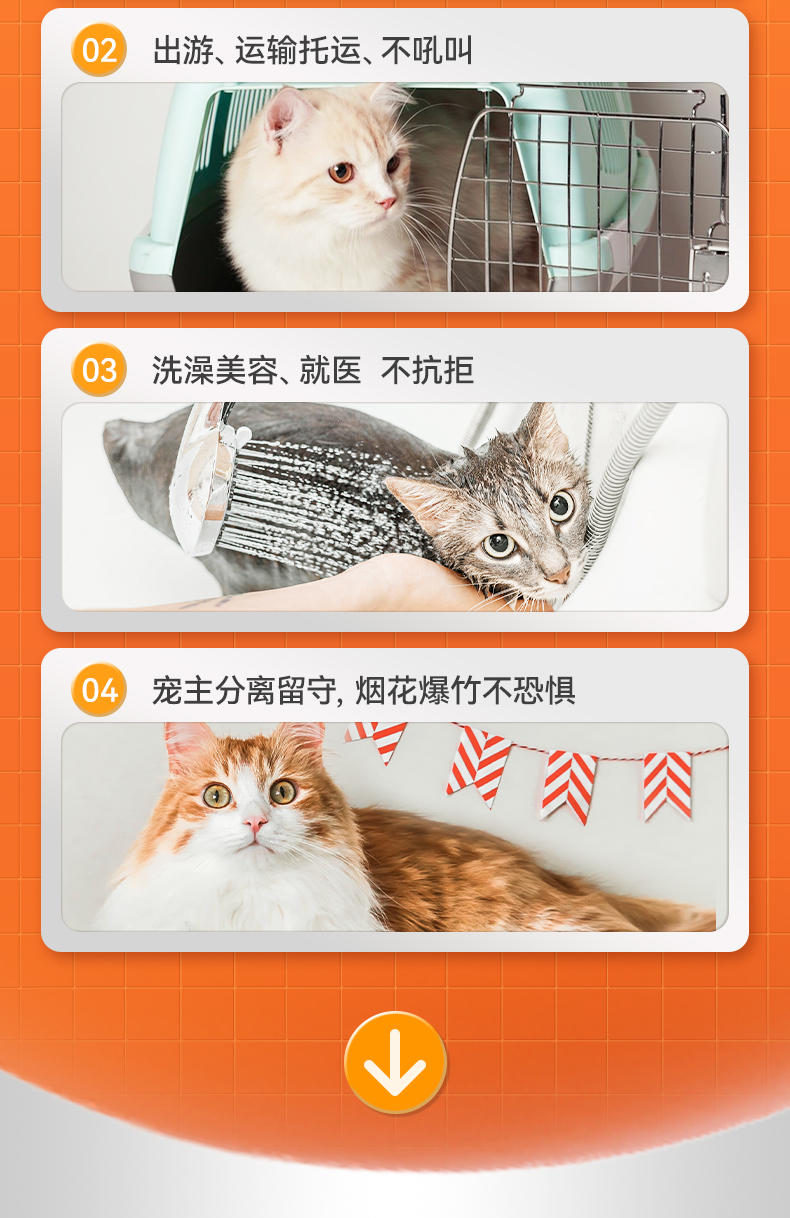 02 出游、运输托运、不吼叫

03 洗澡美容、就医 不抗拒

04 宠主分离留守, 烟花爆竹不恐惧