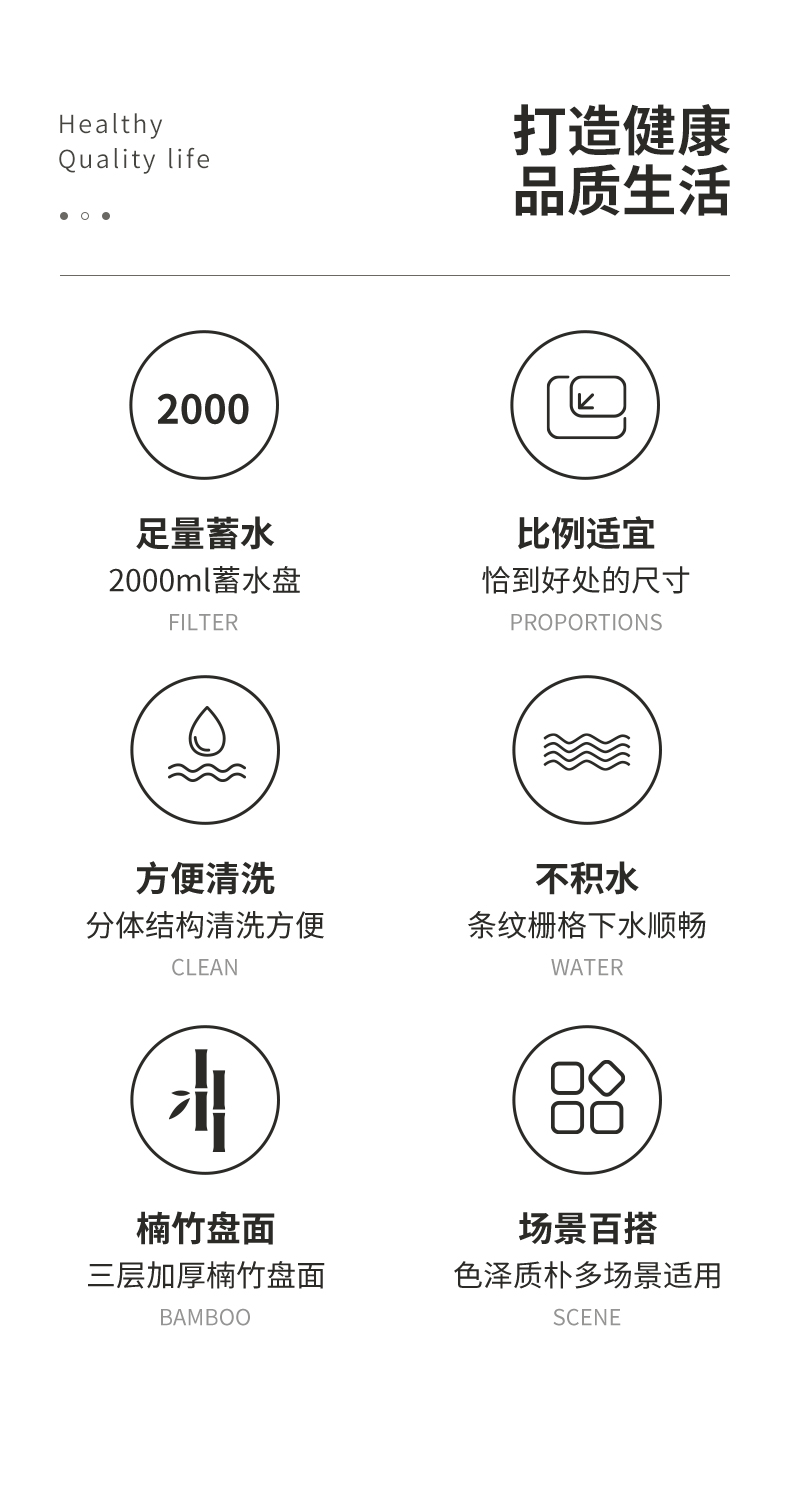 Healthy
Quality life

打造健康
品质生活

2000

足量蓄水
2000ml蓄水盘
FILTER

比例适宜
恰到好处的尺寸
PROPORTIONS

方便清洗
分体结构清洗方便
CLEAN

不积水
条纹栅格下水顺畅
WATER

楠竹盘面
三层加厚楠竹盘面
BAMBOO

场景百搭
色泽质朴多场景适用
SCENE