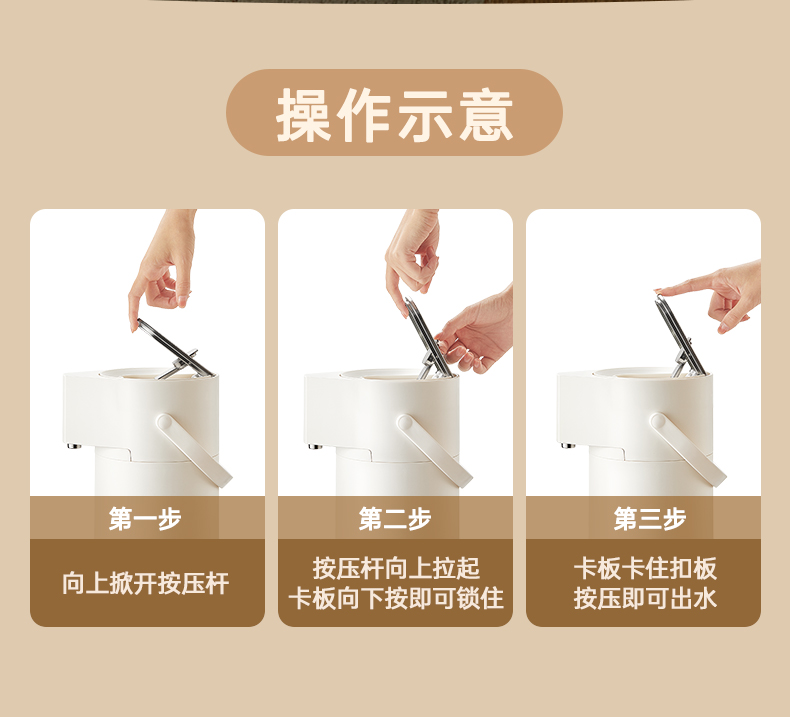 操作示意

第一步

向上掀开按压杆

第二步

按压杆向上拉起
卡板向下按即可锁住

第三步

卡板卡住扣板
按压即可出水