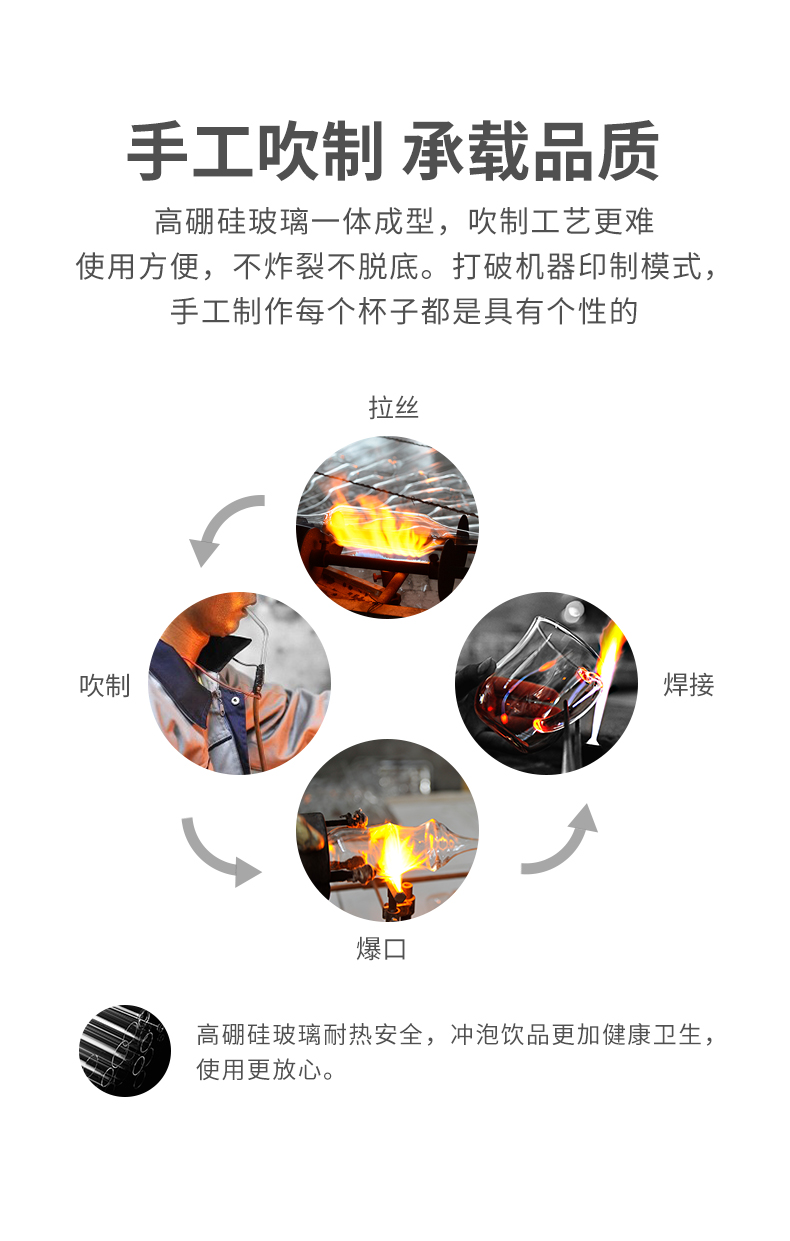 手工吹制 承载品质

高硼硅玻璃一体成型，吹制工艺更难
使用方便，不炸裂不脱底。打破机器印制模式，
手工制作每个杯子都是具有个性的

拉丝

吹制

焊接

爆口

高硼硅玻璃耐热安全，冲泡饮品更加健康卫生，使用更放心。