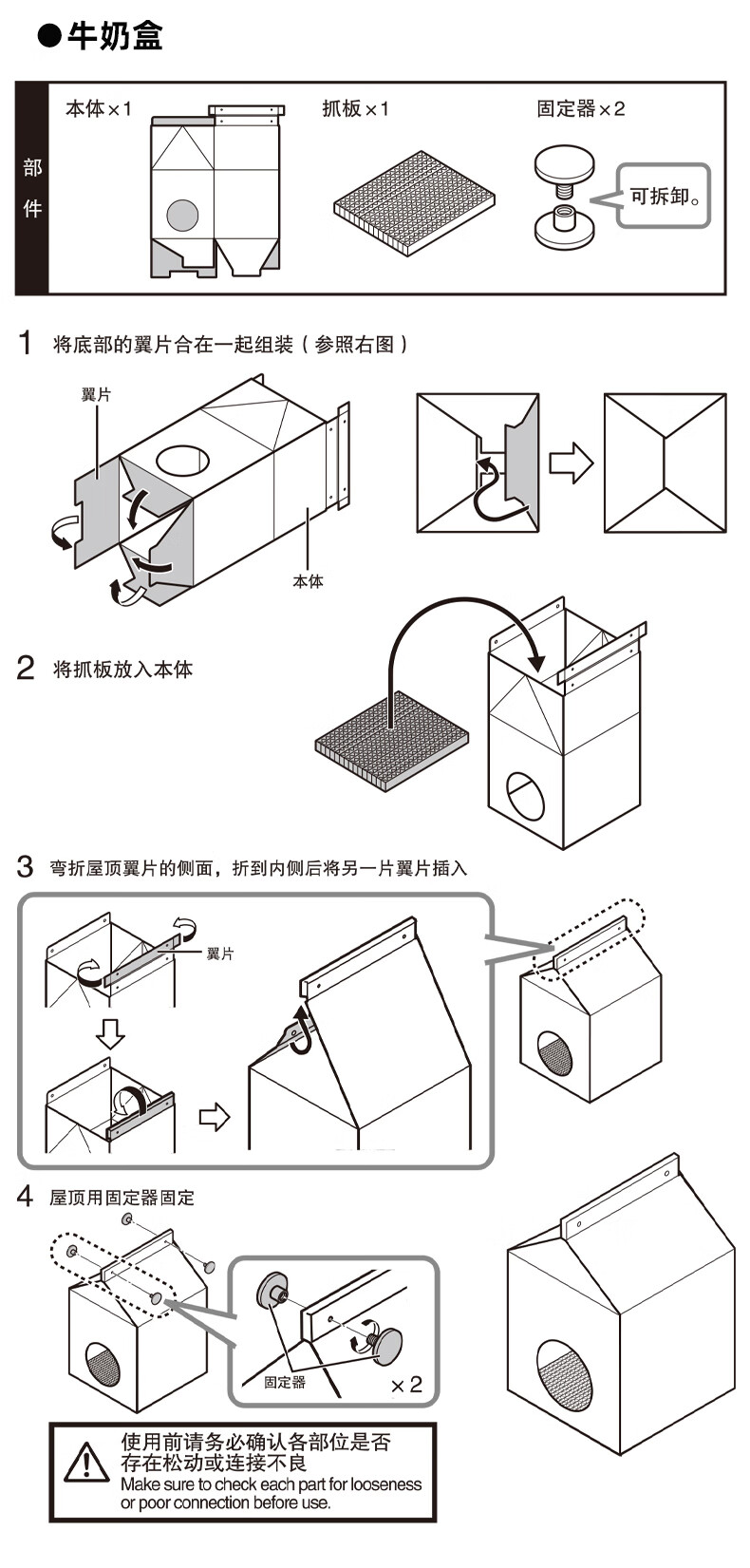 ●牛奶盒

部件

本体×1

抓板×1

固定器×2

可拆卸。

1 将底部的翼片合在一起组装（参照右图）

翼片

本体

2 将抓板放入本体

3 弯折屋顶翼片的侧面，折到内侧后将另一片翼片插入

翼片

4 屋顶用固定器固定

固定器

×2

使用前请务必确认各部位是否存在松动或连接不良
Make sure to check each part for looseness or poor connection before use.