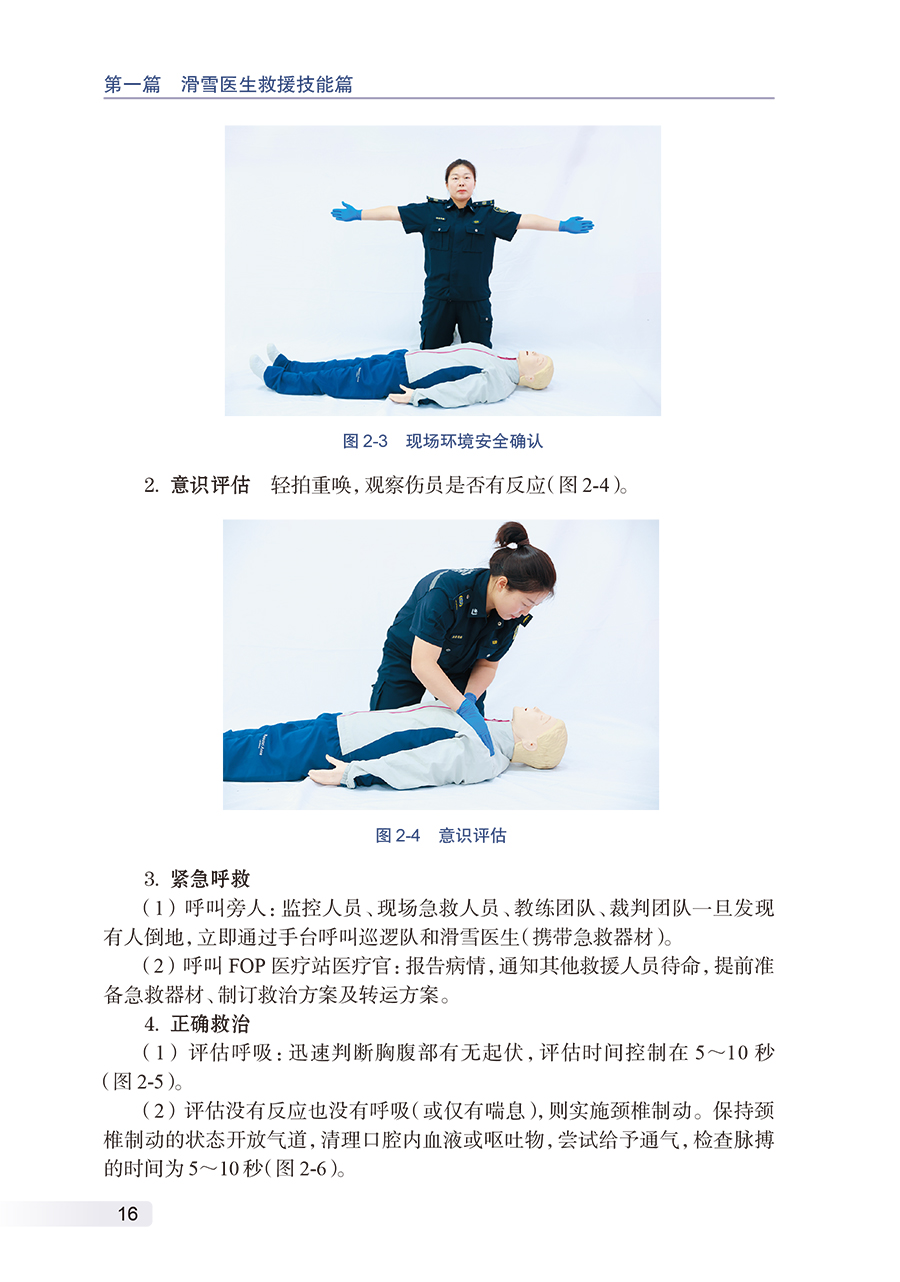 第一篇　滑雪医生救援技能篇

图 2-3　现场环境安全确认

2. 意识评估　轻拍重唤，观察伤员是否有反应（图 2-4）。

图 2-4　意识评估

3. 紧急呼救

（1）呼叫旁人：监控人员、现场急救人员、教练团队、裁判团队一旦发现有人倒地，立即通过手台呼叫巡逻队和滑雪医生（携带急救器材）。

（2）呼叫 FOP 医疗站医疗官：报告病情，通知其他救援人员待命，提前准备急救器材、制订救治方案及转运方案。

4. 正确救治

（1）评估呼吸：迅速判断胸腹部有无起伏，评估时间控制在 5～10 秒（图 2-5）。

（2）评估没有反应也没有呼吸（或仅有喘息），则实施颈椎制动。保持颈椎制动的状态开放气道，清理口腔内血液或呕吐物，尝试给予通气，检查脉搏的时间为 5～10 秒（图 2-6）。

16