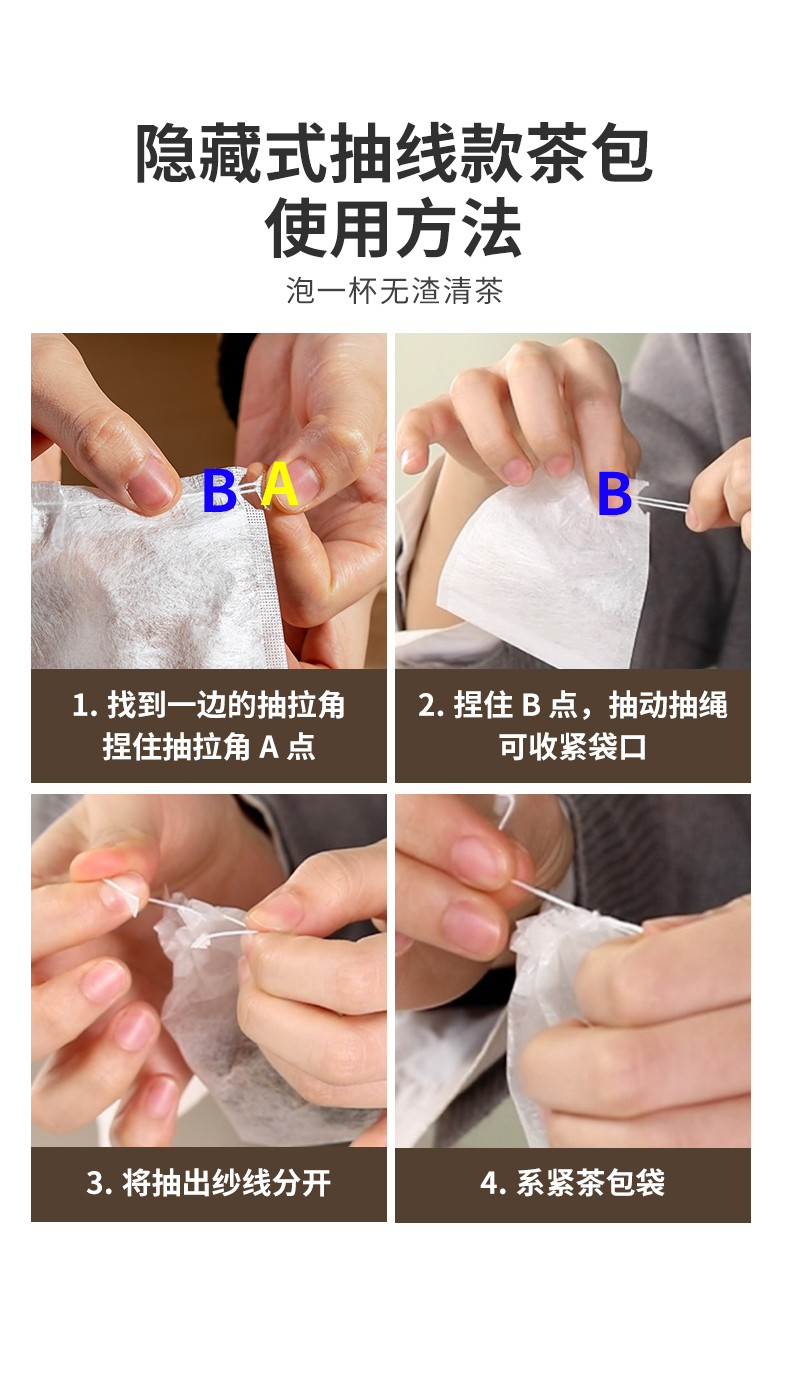 隐藏式抽线款茶包
使用方法

泡一杯无渣清茶

B A

1. 找到一边的抽拉角
捏住抽拉角 A 点

B

2. 捏住 B 点，抽动抽绳
可收紧袋口

3. 将抽出纱线分开

4. 系紧茶包袋