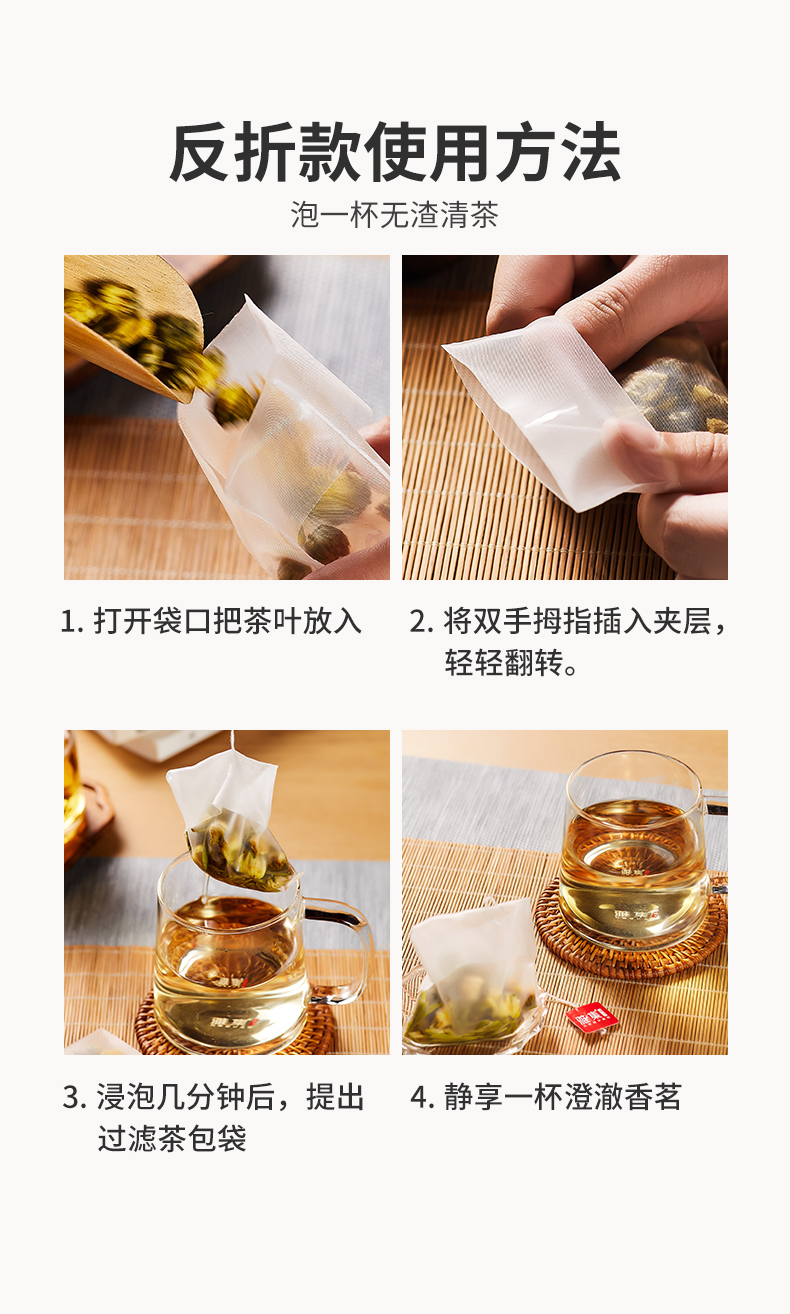 反折款使用方法

泡一杯无渣清茶

1. 打开袋口把茶叶放入

2. 将双手拇指插入夹层，轻轻翻转。

3. 浸泡几分钟后，提出过滤茶包袋

4. 静享一杯澄澈香茗