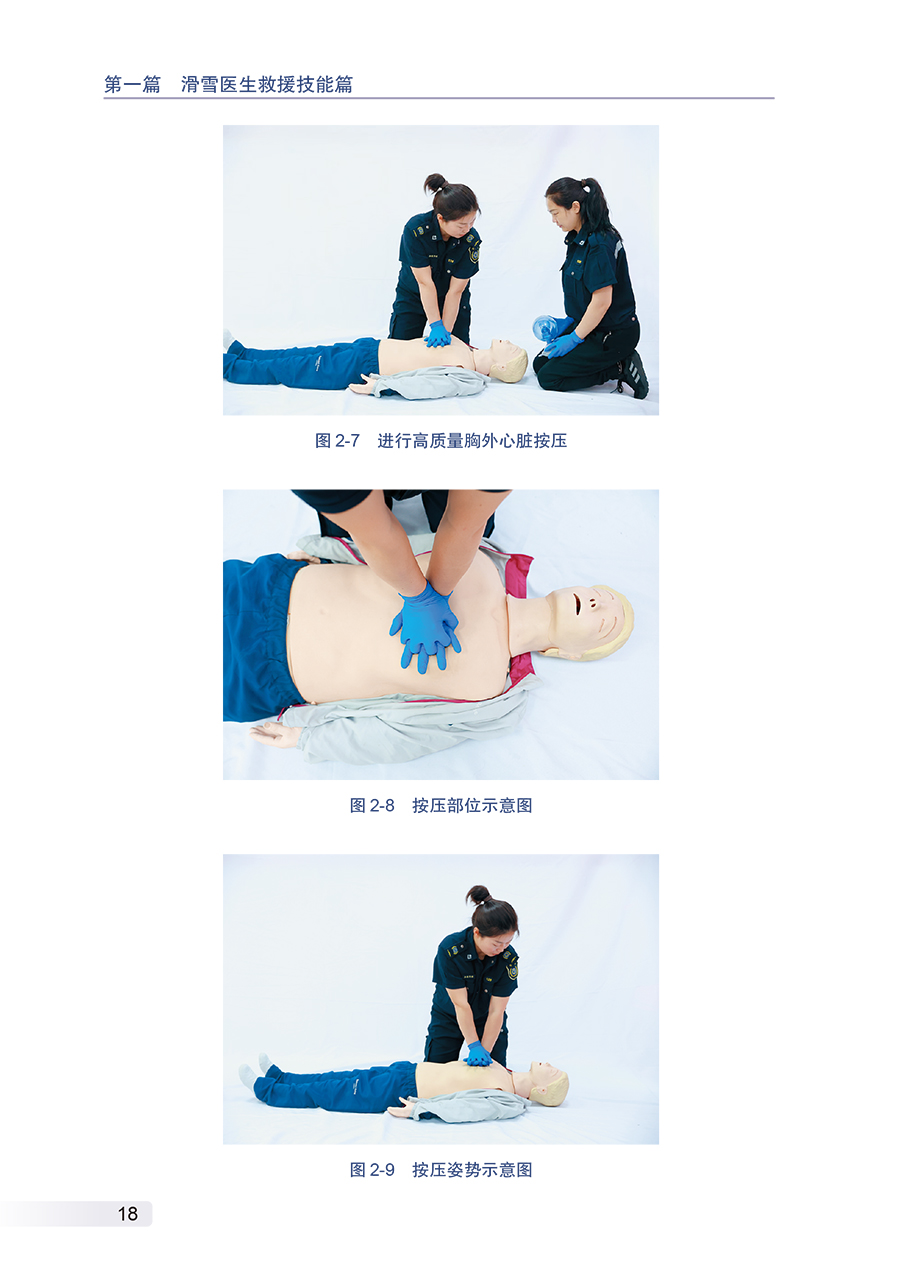 第一篇　滑雪医生救援技能篇

图 2-7　进行高质量胸外心脏按压

图 2-8　按压部位示意图

图 2-9　按压姿势示意图

18