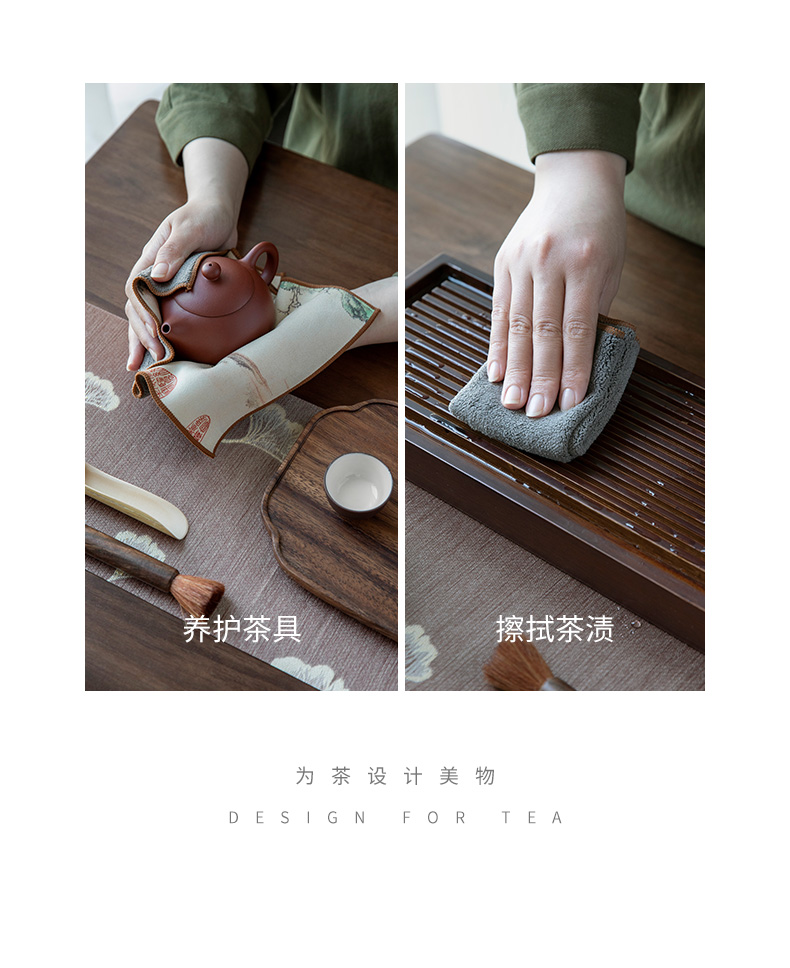 养护茶具

擦拭茶渍

为茶设计美物

DESIGN FOR TEA