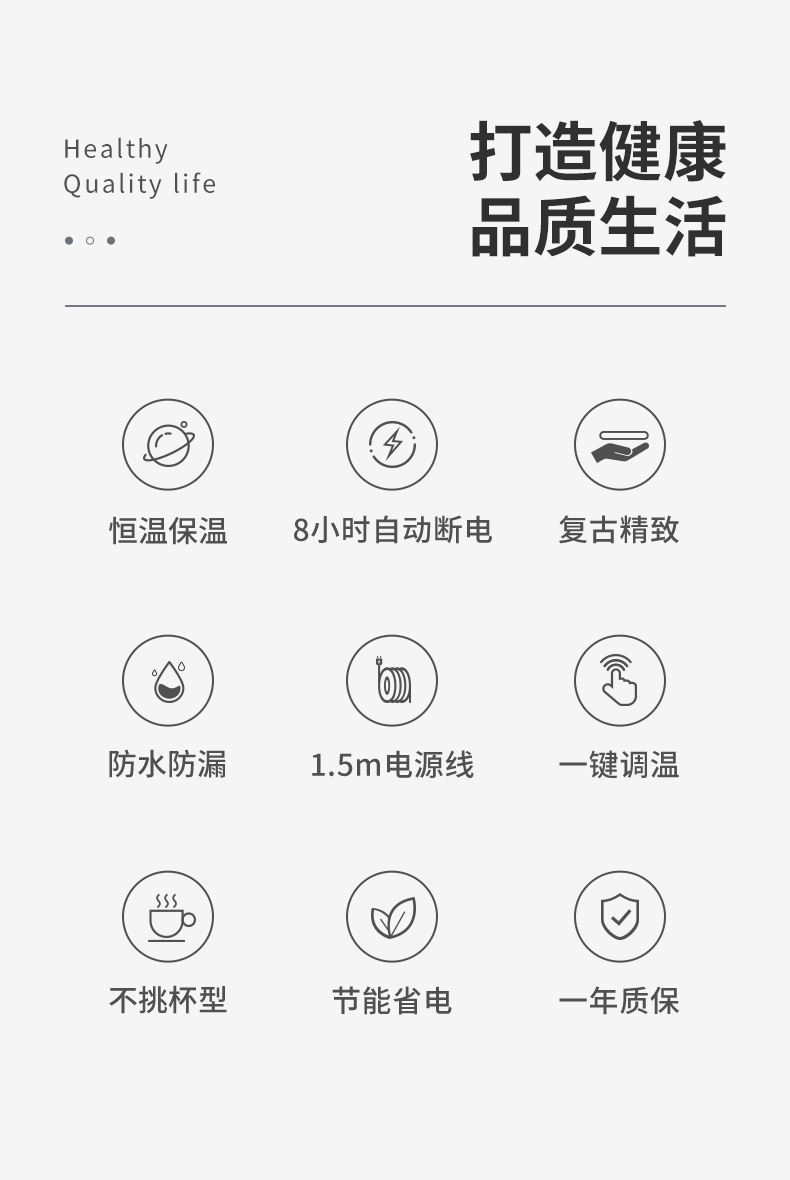 Healthy
Quality life

打造健康
品质生活

恒温保温

8小时自动断电

复古精致

防水防漏

1.5m电源线

一键调温

不挑杯型

节能省电

一年质保