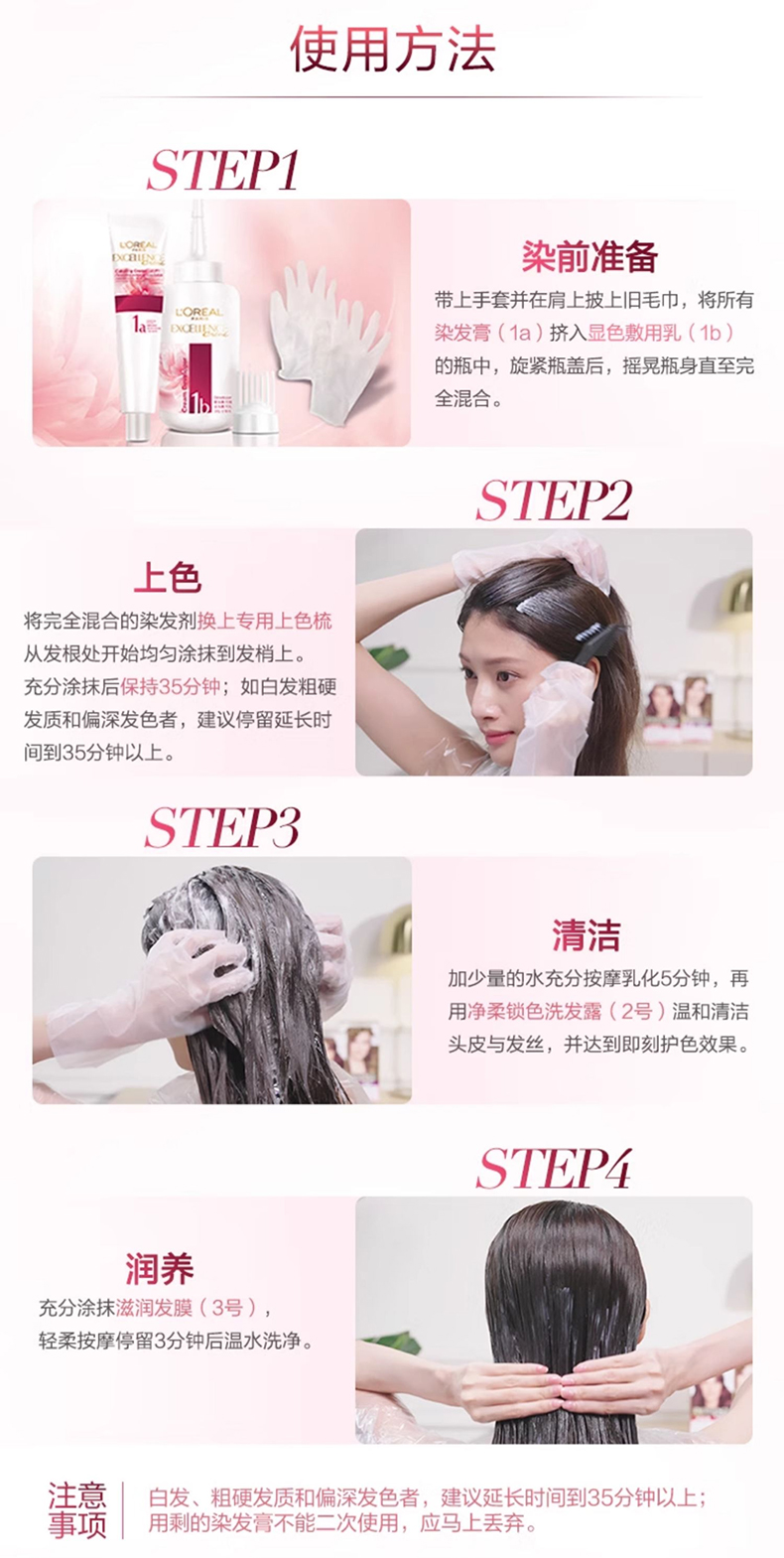 使用方法

STEP1

L'OREAL EXCELLENCE 1a

L'OREAL EXCELLENCE 1b

染前准备

带上手套并在肩上披上旧毛巾，将所有染发膏（1a）挤入显色敷用乳（1b）的瓶中，旋紧瓶盖后，摇晃瓶身直至完全混合。

STEP2

上色

将完全混合的染发剂换上专用上色梳从发根处开始均匀涂抹到发梢上。充分涂抹后保持35分钟；如白发粗硬发质和偏深发色者，建议停留延长时间到35分钟以上。

STEP3

清洁

加少量的水充分按摩乳化5分钟，再用净柔锁色洗发露（2号）温和清洁头皮与发丝，并达到即刻护色效果。

STEP4

润养

充分涂抹滋润发膜（3号），轻柔按摩停留3分钟后温水洗净。

注意事项

白发、粗硬发质和偏深发色者，建议延长时间到35分钟以上；用剩的染发膏不能二次使用，应马上丢弃。