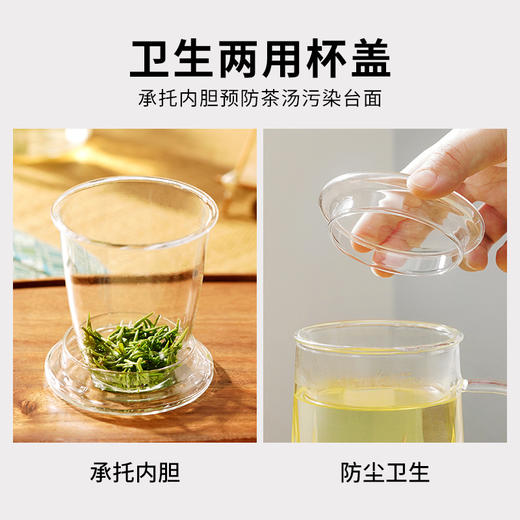 卫生两用杯盖

承托内胆预防茶汤污染台面

承托内胆

防尘卫生