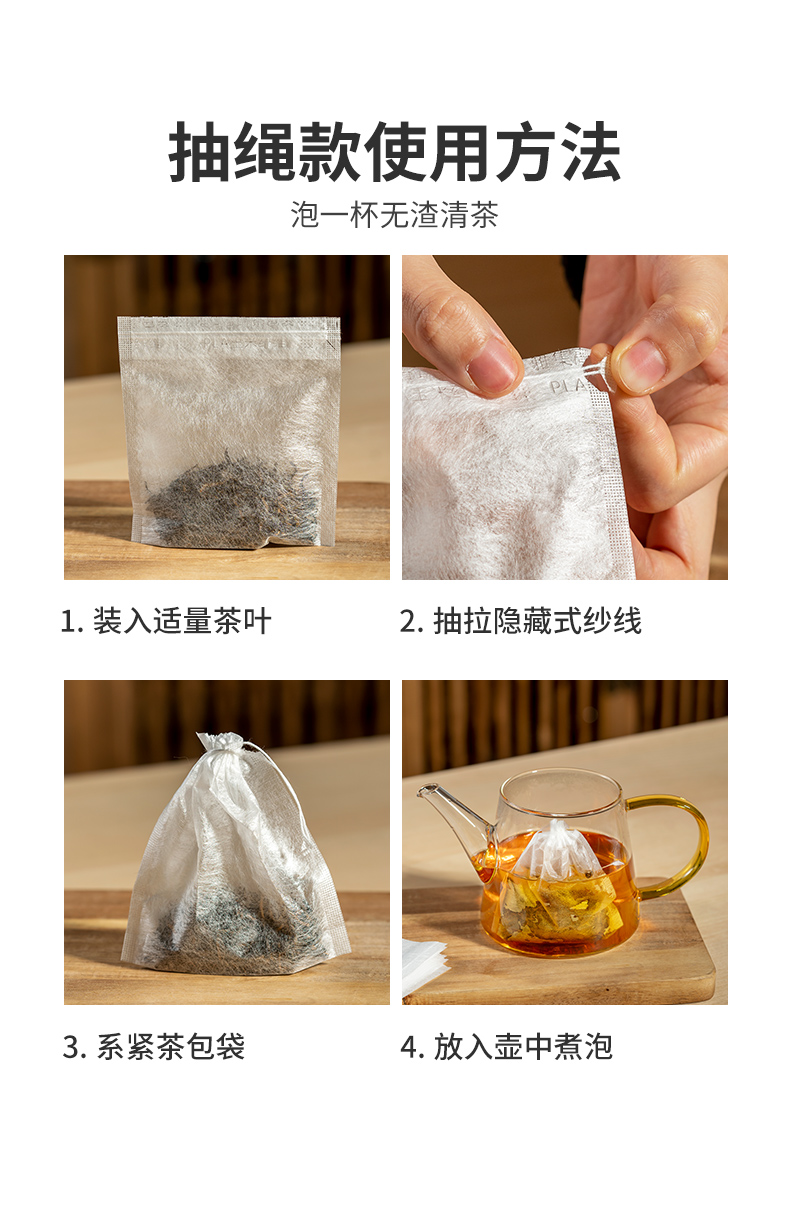 抽绳款使用方法

泡一杯无渣清茶

1. 装入适量茶叶

2. 抽拉隐藏式纱线

3. 系紧茶包袋

4. 放入壶中煮泡